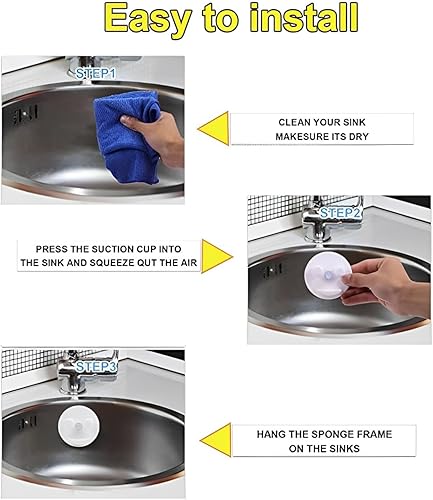 Easy to install

STEP1

CLEAN YOUR SINK
MAKESURE ITS DRY

STEP2

PRESS THE SUCTION CUP INTO
THE SINK AND SQUEEZE QUT THE AIR

STEP3

HANG THE SPONGE FRAME
ON THE SINKS