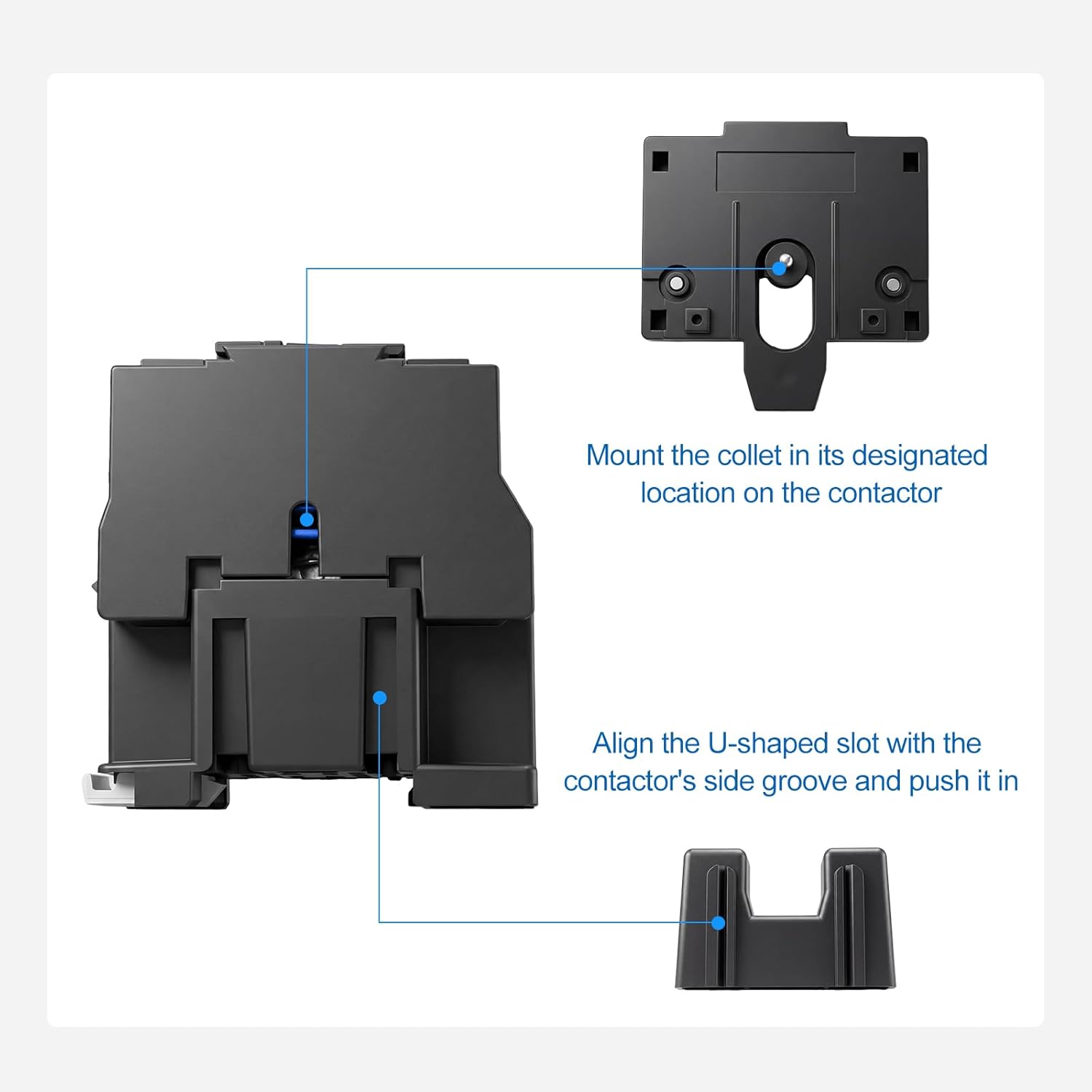 Mount the collet in its designated location on the contactor

Align the U-shaped slot with the contactor's side groove and push it in