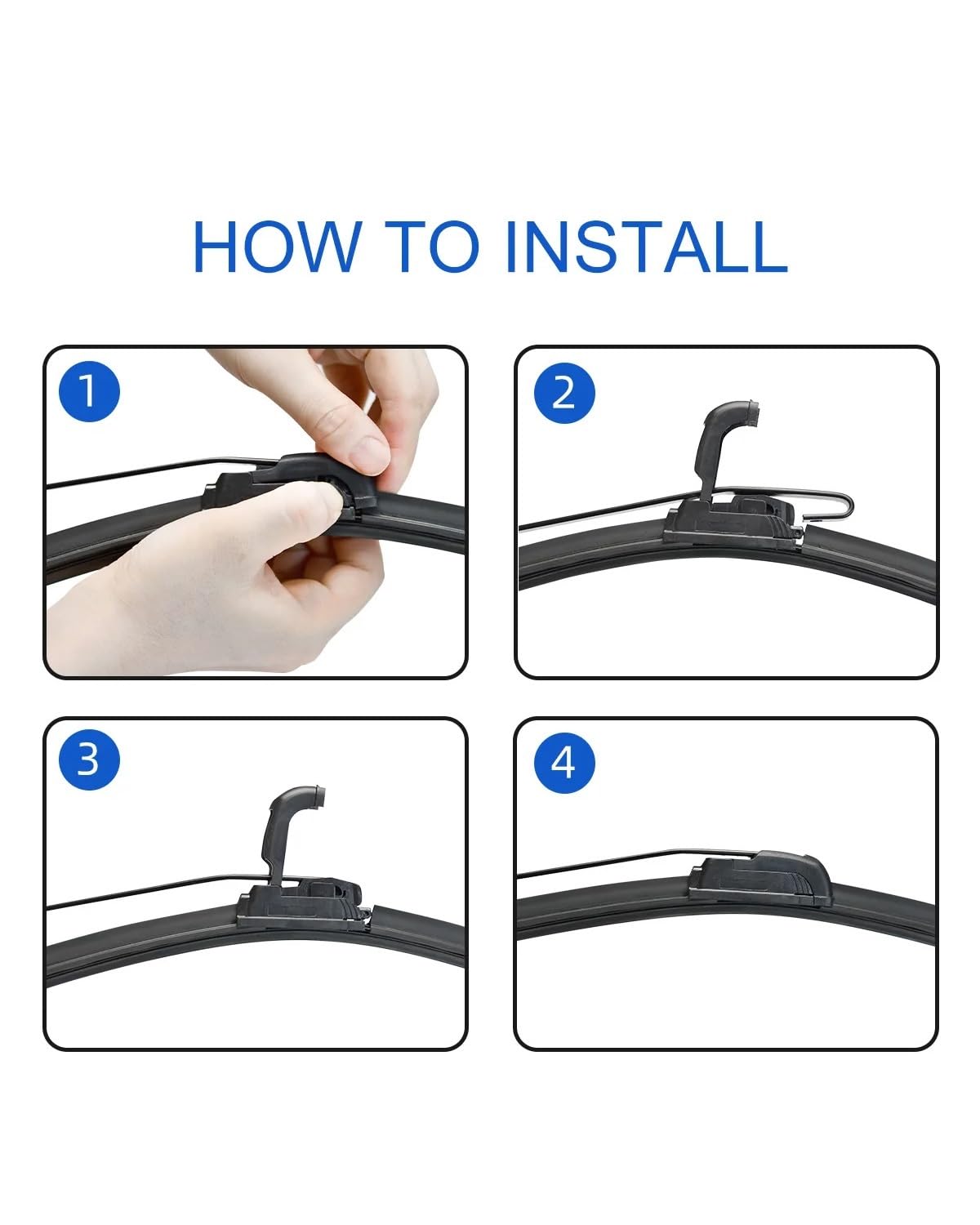 HOW TO INSTALL

1

2

3

4