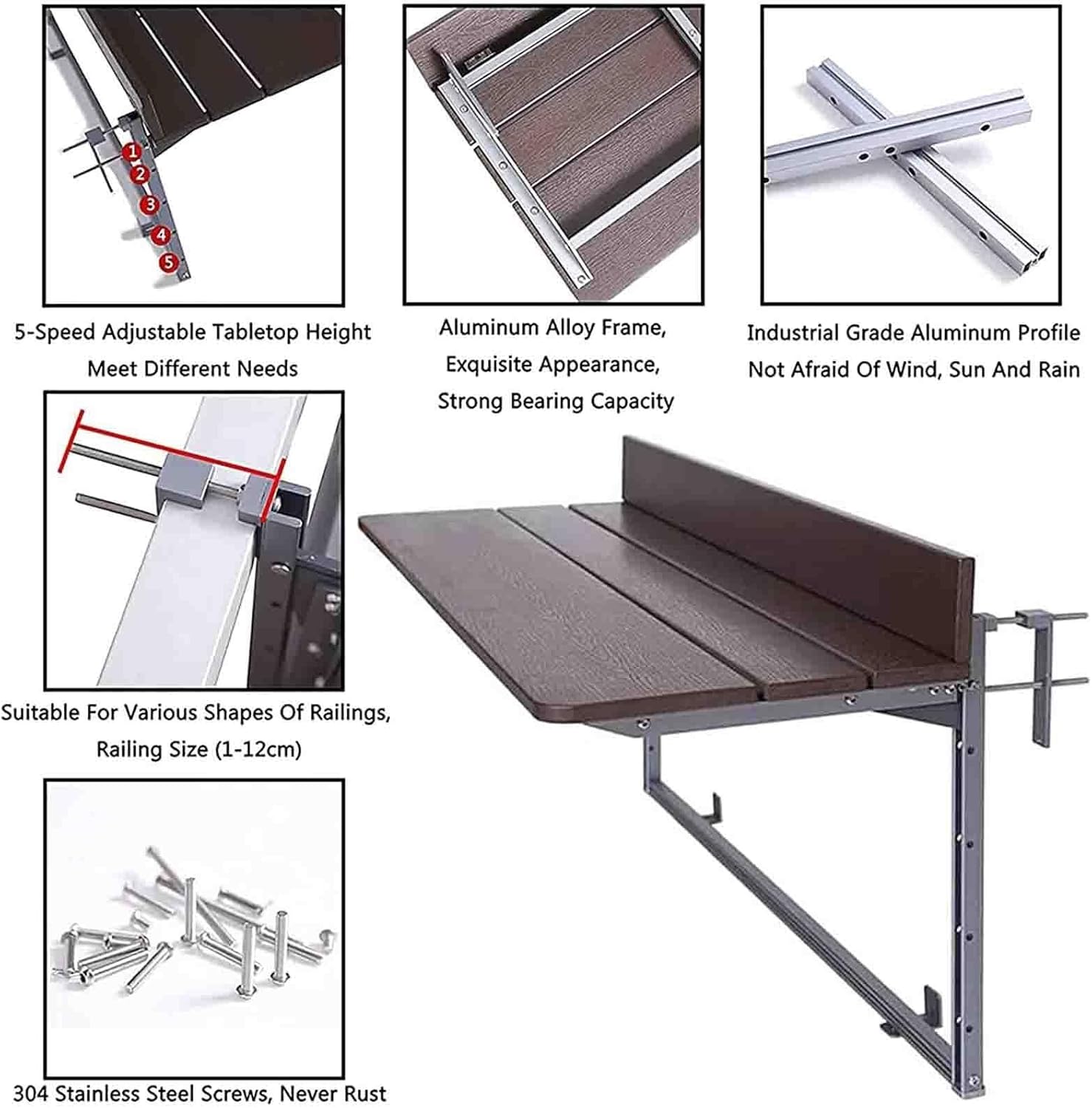 1
2
3
4
5

5-Speed Adjustable Tabletop Height Meet Different Needs

Aluminum Alloy Frame, Exquisite Appearance, Strong Bearing Capacity

Industrial Grade Aluminum Profile Not Afraid Of Wind, Sun And Rain

Suitable For Various Shapes Of Railings, Railing Size (1-12cm)

304 Stainless Steel Screws, Never Rust