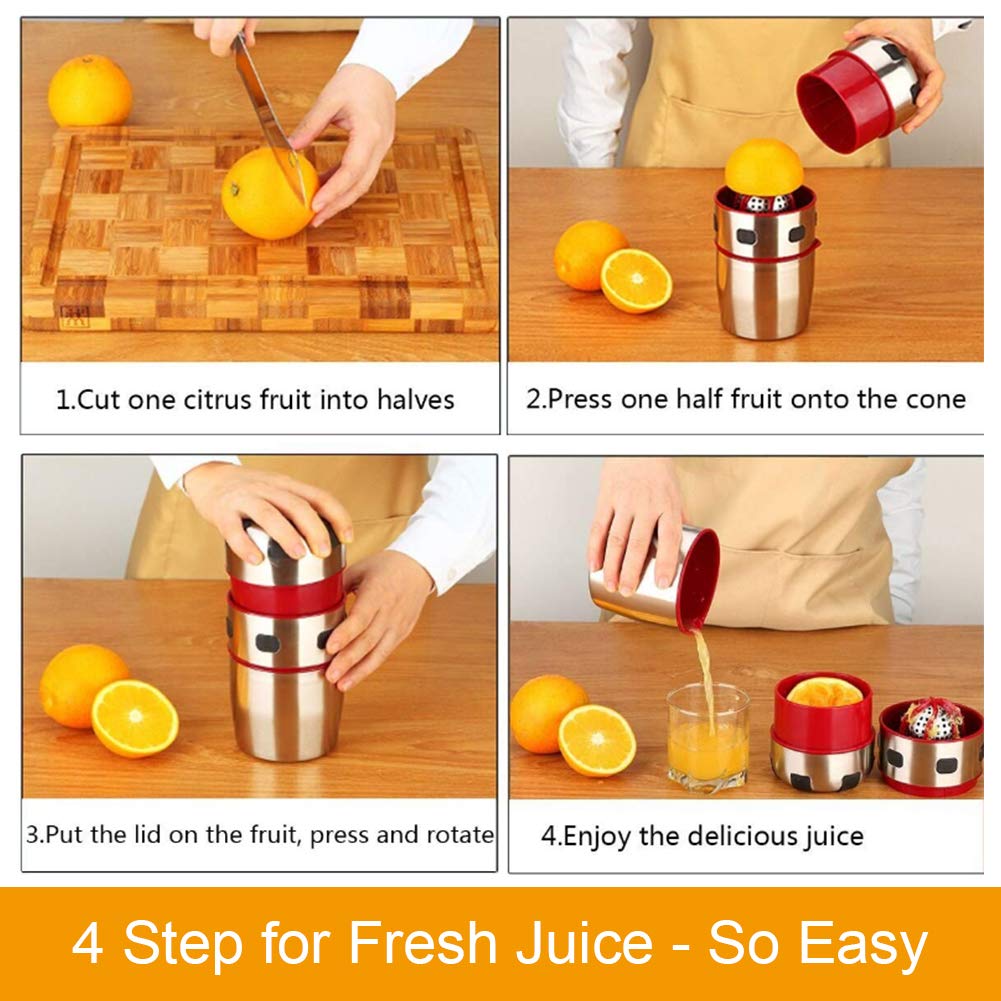 1.Cut one citrus fruit into halves

2.Press one half fruit onto the cone

3.Put the lid on the fruit, press and rotate

4.Enjoy the delicious juice

4 Step for Fresh Juice - So Easy