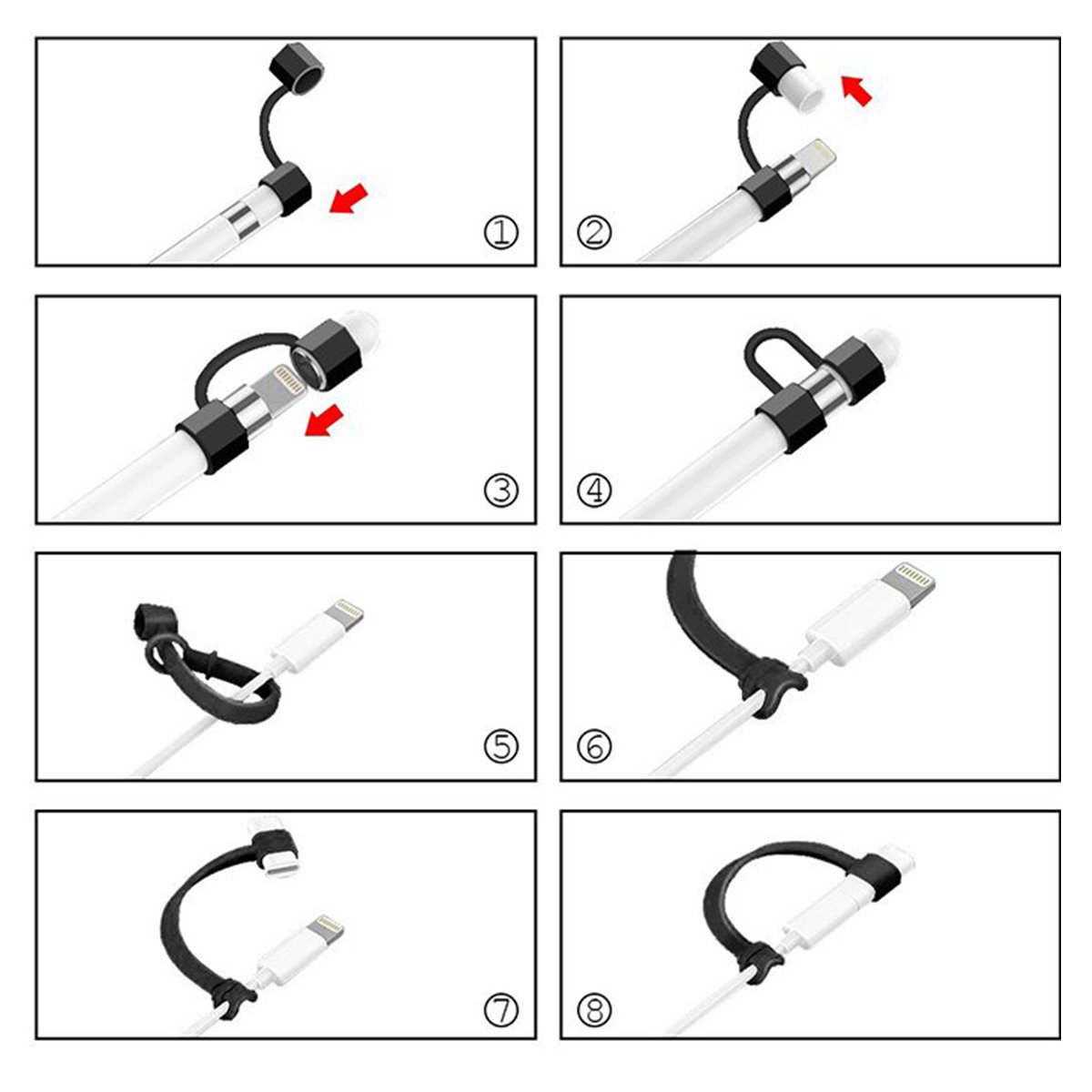 ①

②

③

④

⑤

⑥

⑦

⑧