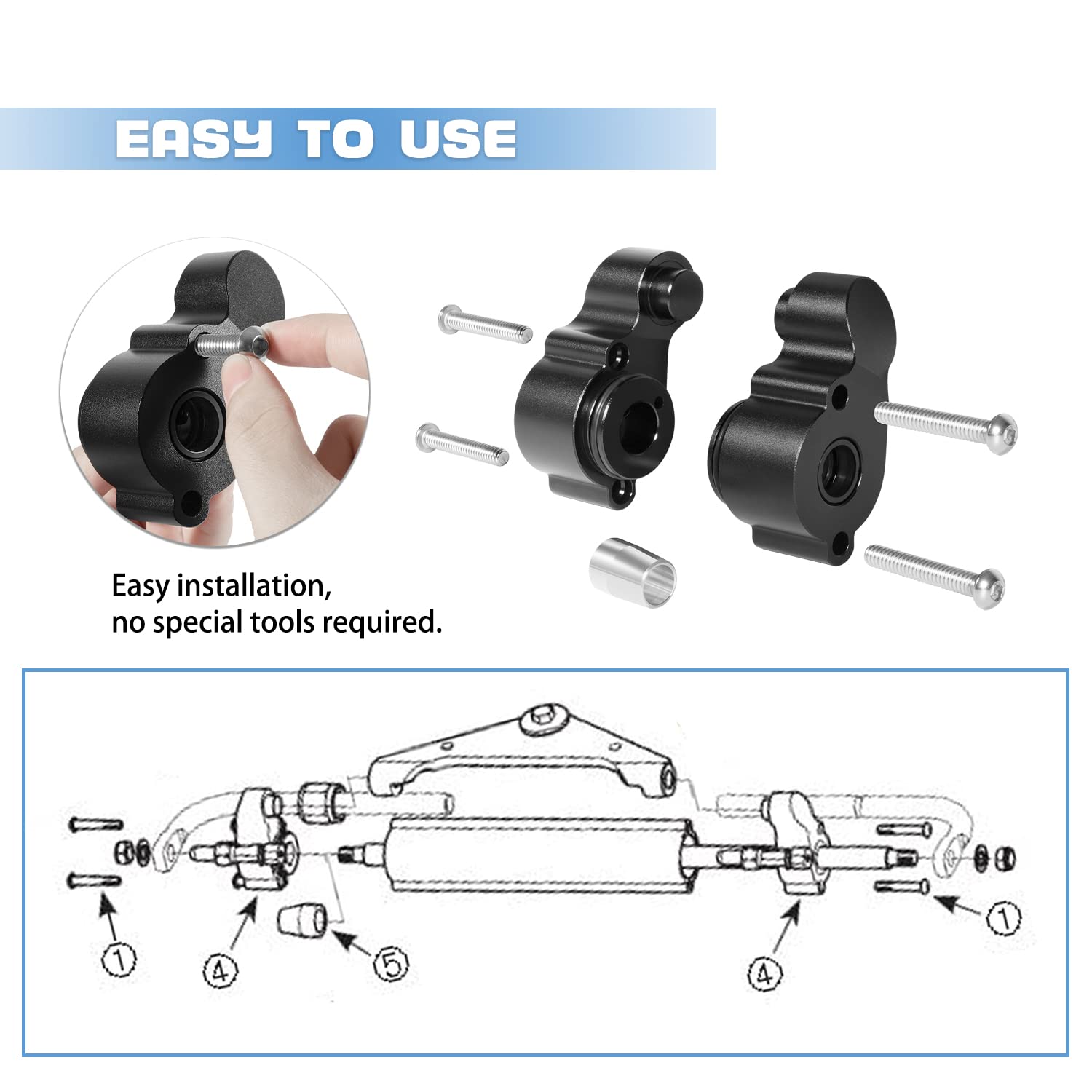 EASY TO USE

Easy installation,
no special tools required.

①
④
⑤
④
①