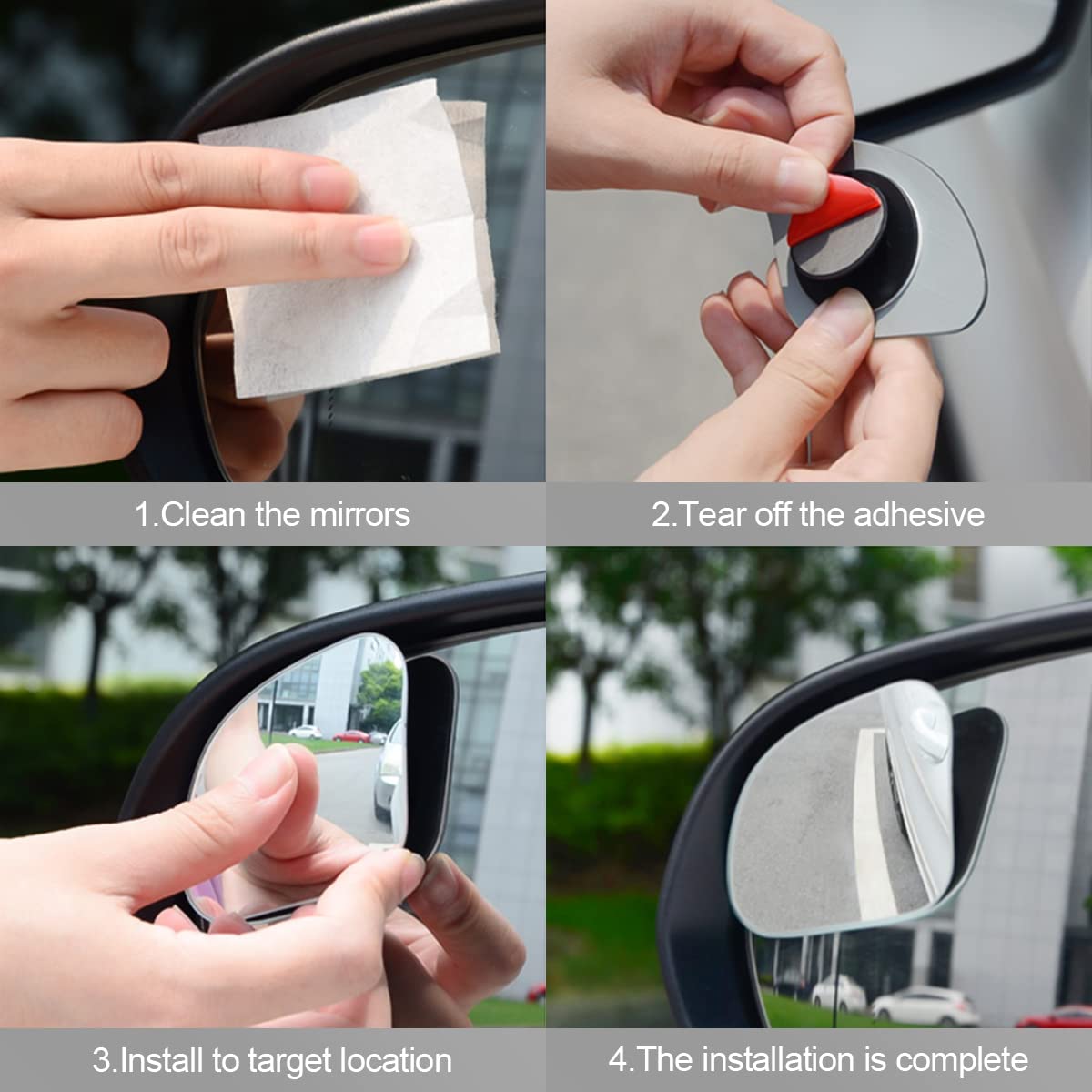 1.Clean the mirrors

2.Tear off the adhesive

3.Install to target location

4.The installation is complete