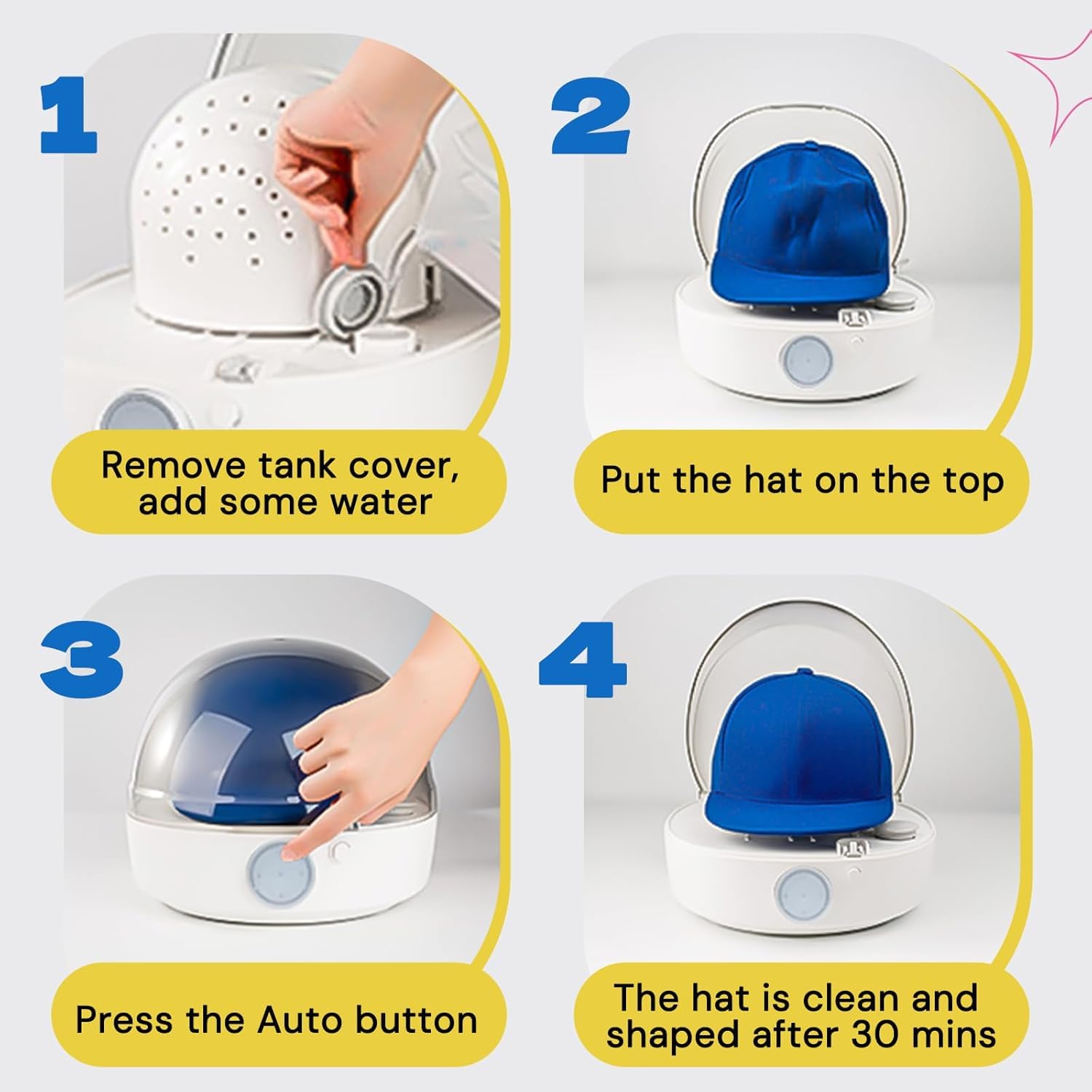 1

Remove tank cover, add some water

2

Put the hat on the top

3

Press the Auto button

4

The hat is clean and shaped after 30 mins