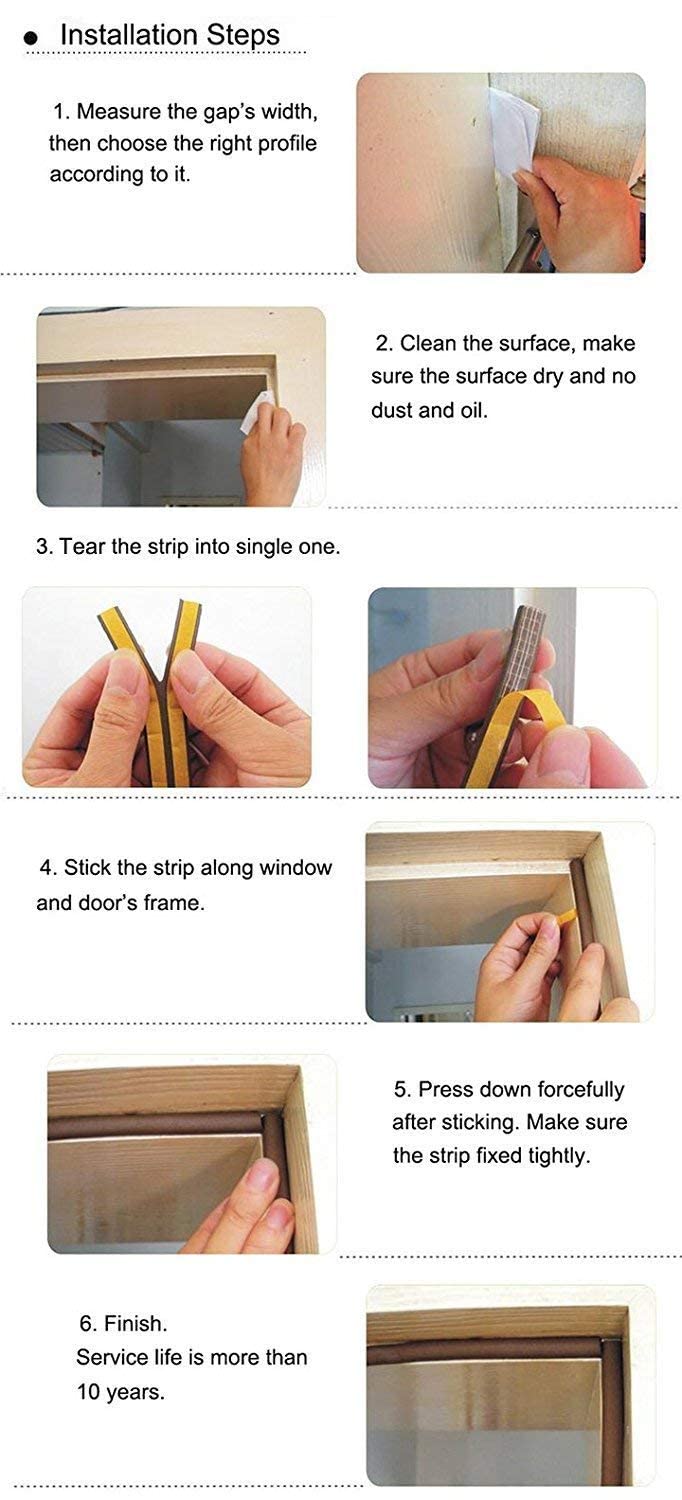 ● Installation Steps

1. Measure the gap's width, then choose the right profile according to it.

2. Clean the surface, make sure the surface dry and no dust and oil.

3. Tear the strip into single one.

4. Stick the strip along window and door's frame.

5. Press down forcefully after sticking. Make sure the strip fixed tightly.

6. Finish.
Service life is more than 10 years.