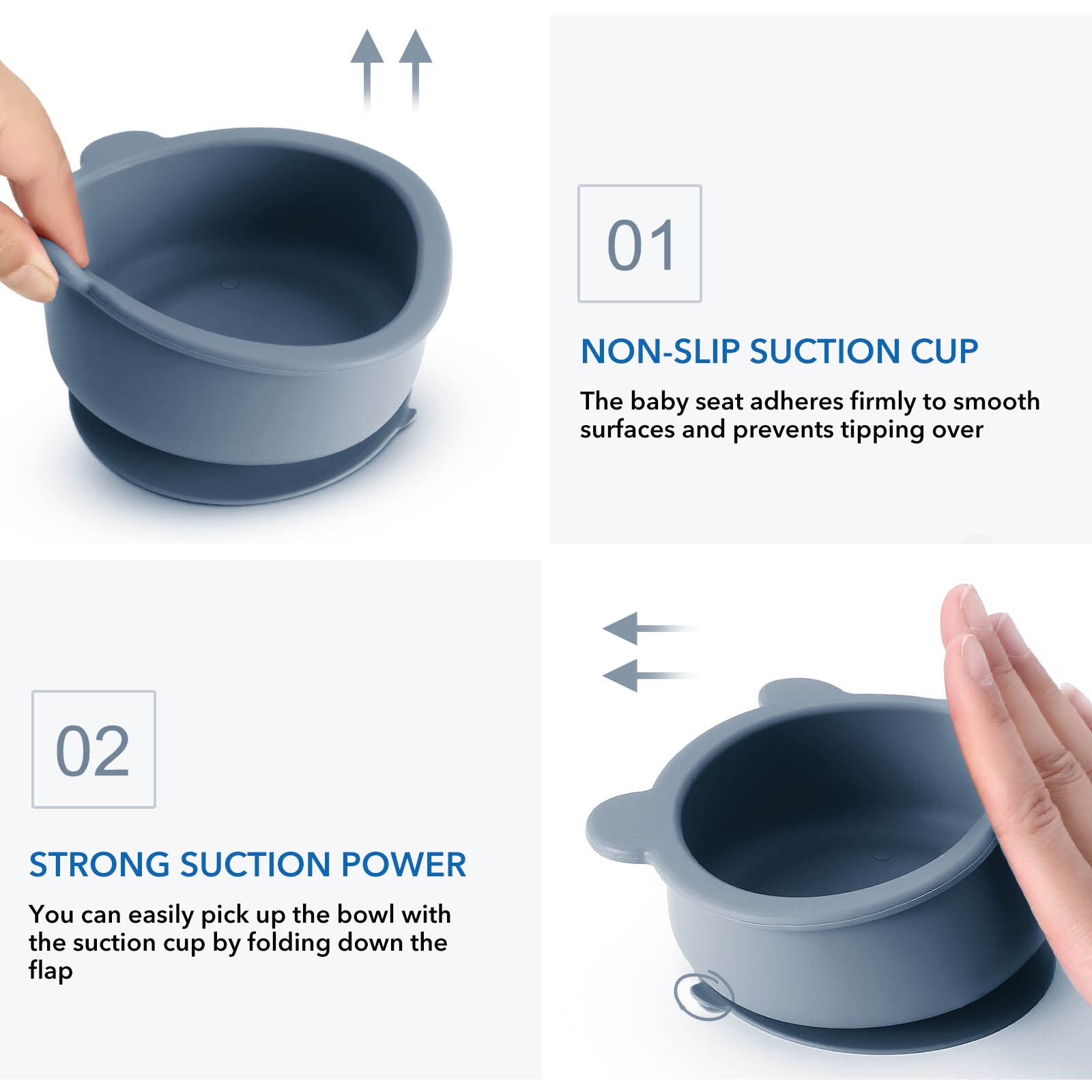 01

NON-SLIP SUCTION CUP

The baby seat adheres firmly to smooth surfaces and prevents tipping over

02

STRONG SUCTION POWER

You can easily pick up the bowl with the suction cup by folding down the flap