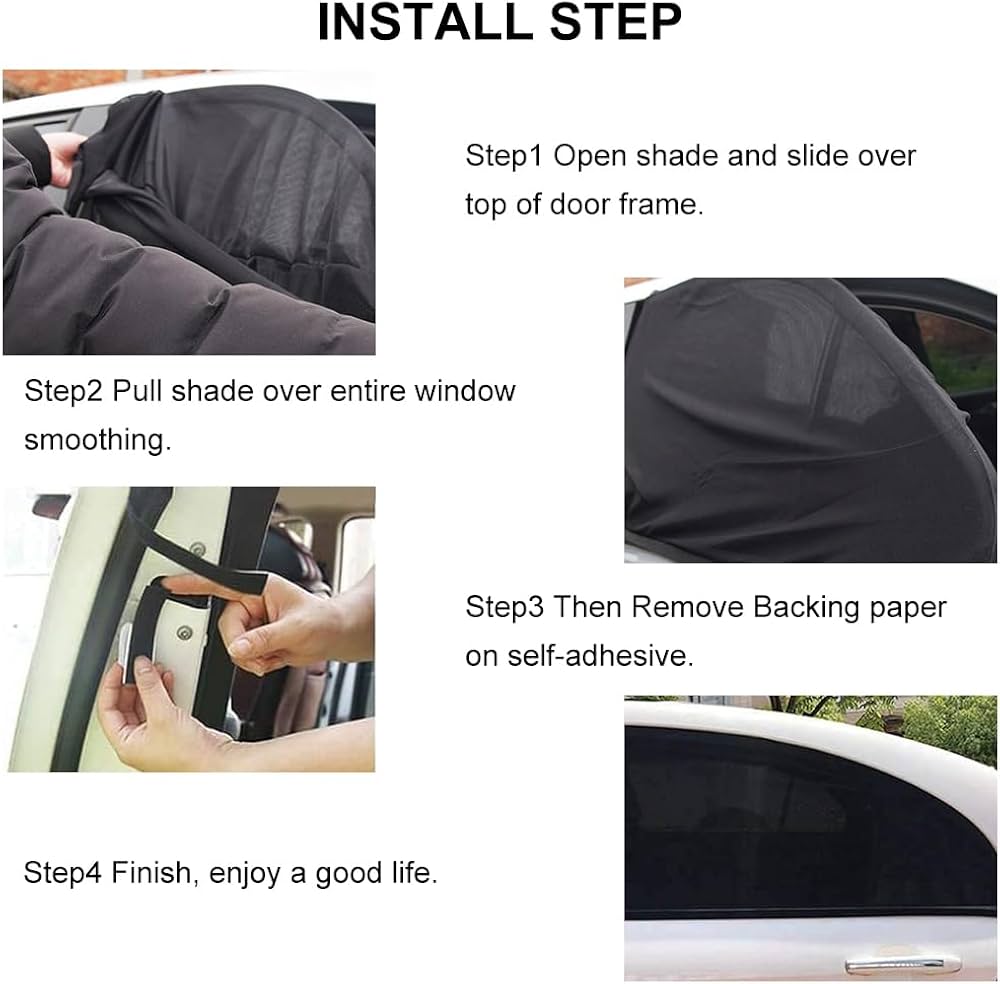 INSTALL STEP

Step1 Open shade and slide over top of door frame.

Step2 Pull shade over entire window smoothing.

Step3 Then Remove Backing paper on self-adhesive.

Step4 Finish, enjoy a good life.