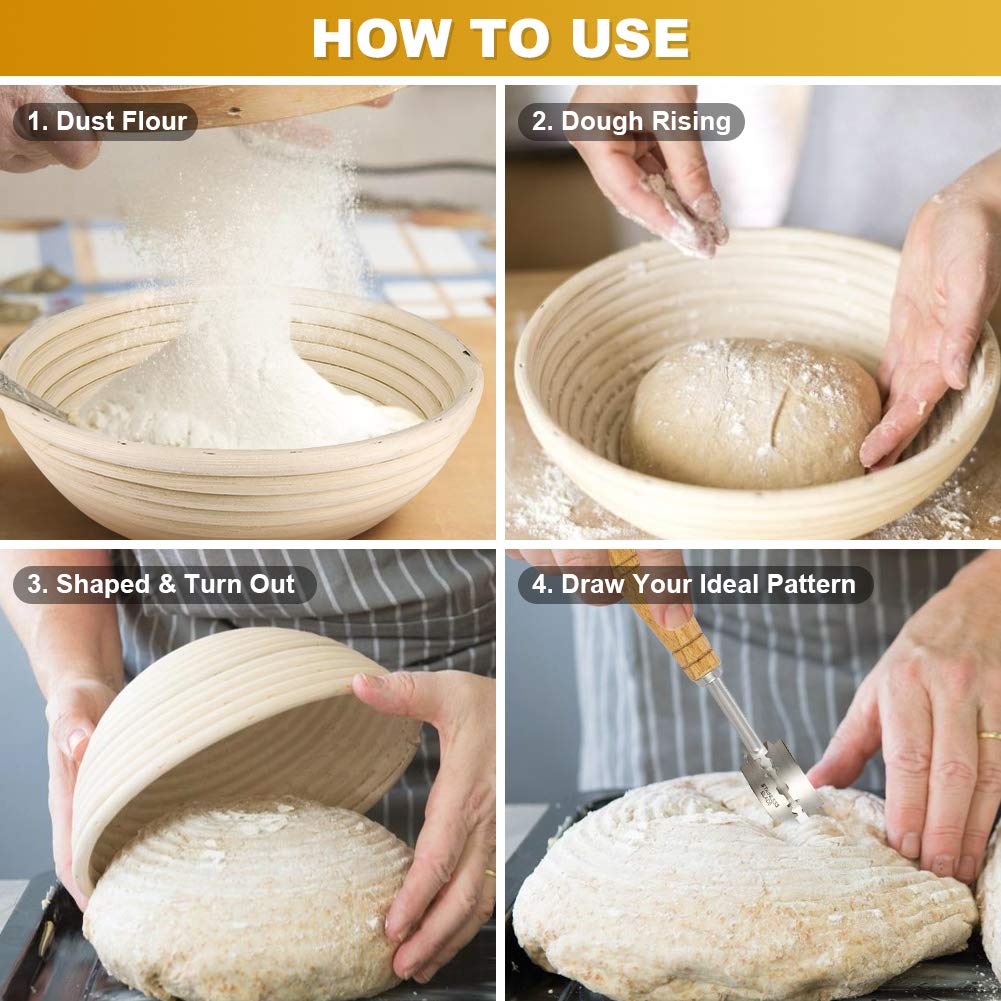 HOW TO USE

1. Dust Flour

2. Dough Rising

3. Shaped & Turn Out

4. Draw Your Ideal Pattern