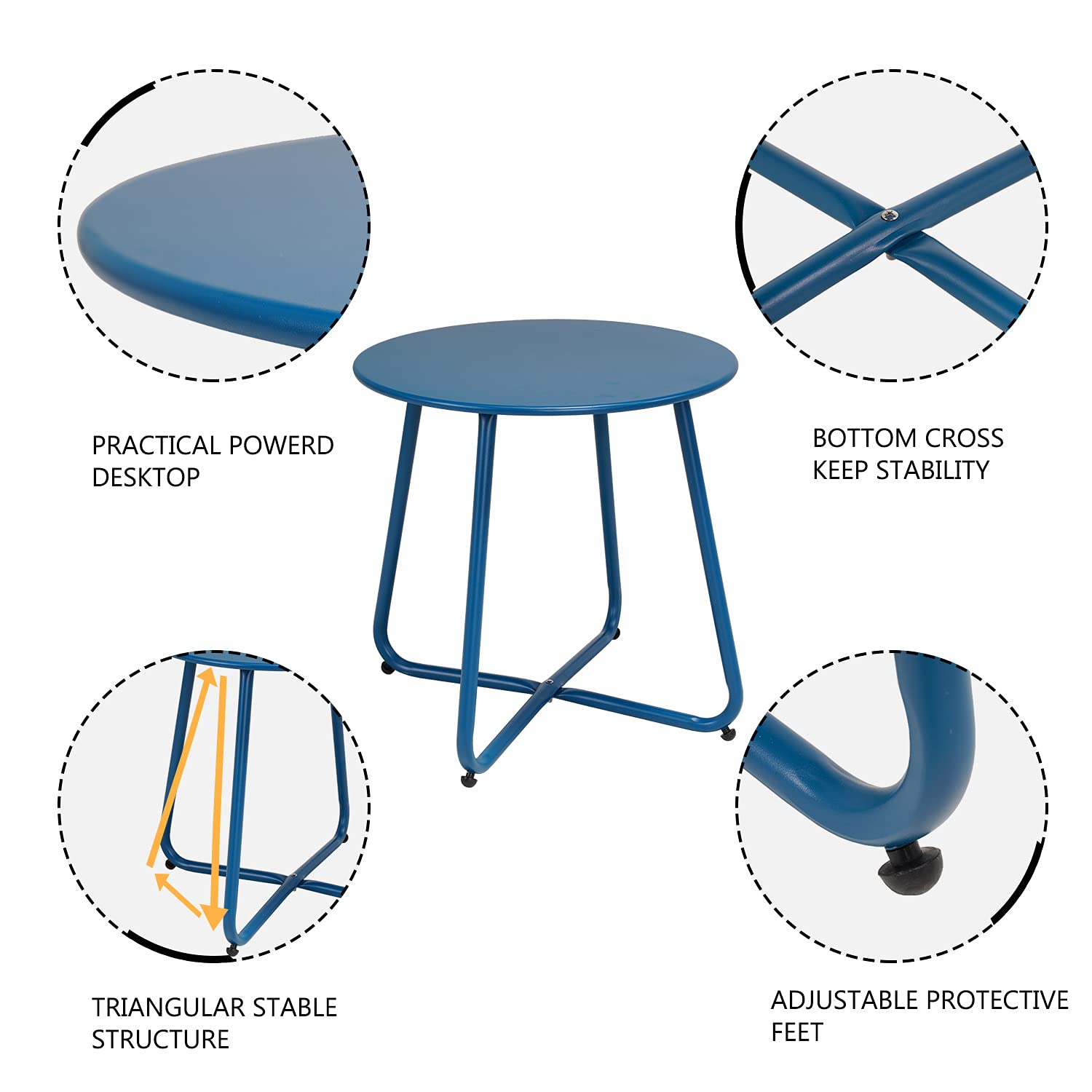 PRACTICAL POWERD DESKTOP

BOTTOM CROSS KEEP STABILITY

TRIANGULAR STABLE STRUCTURE

ADJUSTABLE PROTECTIVE FEET