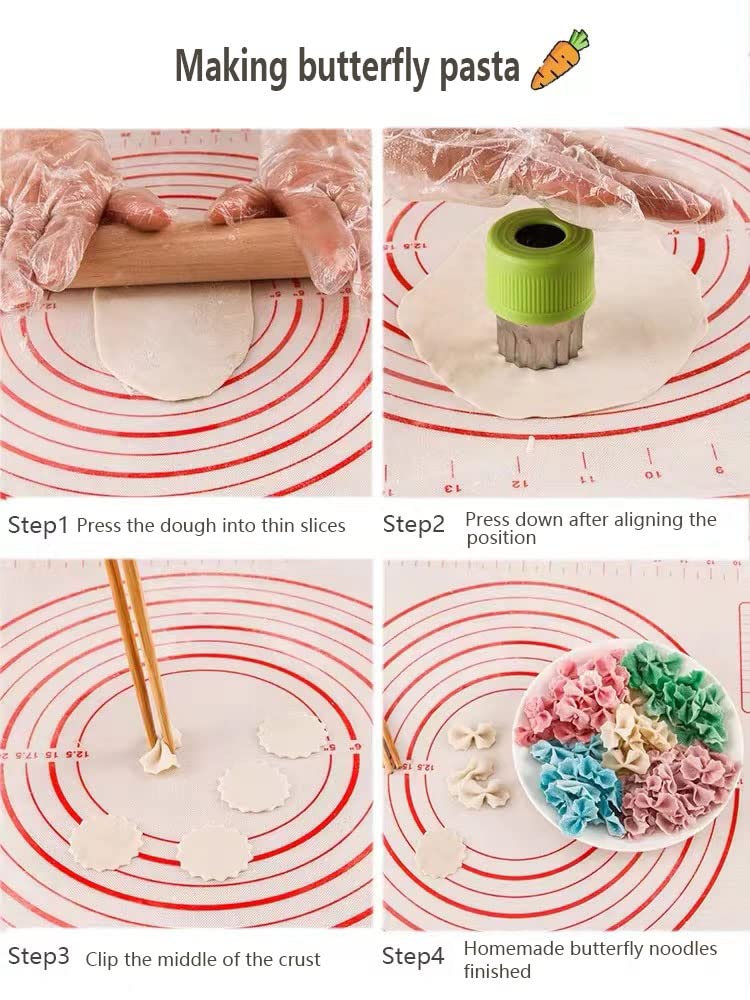 Making butterfly pasta

Step1 Press the dough into thin slices

Step2 Press down after aligning the position

Step3 Clip the middle of the crust

Step4 Homemade butterfly noodles finished