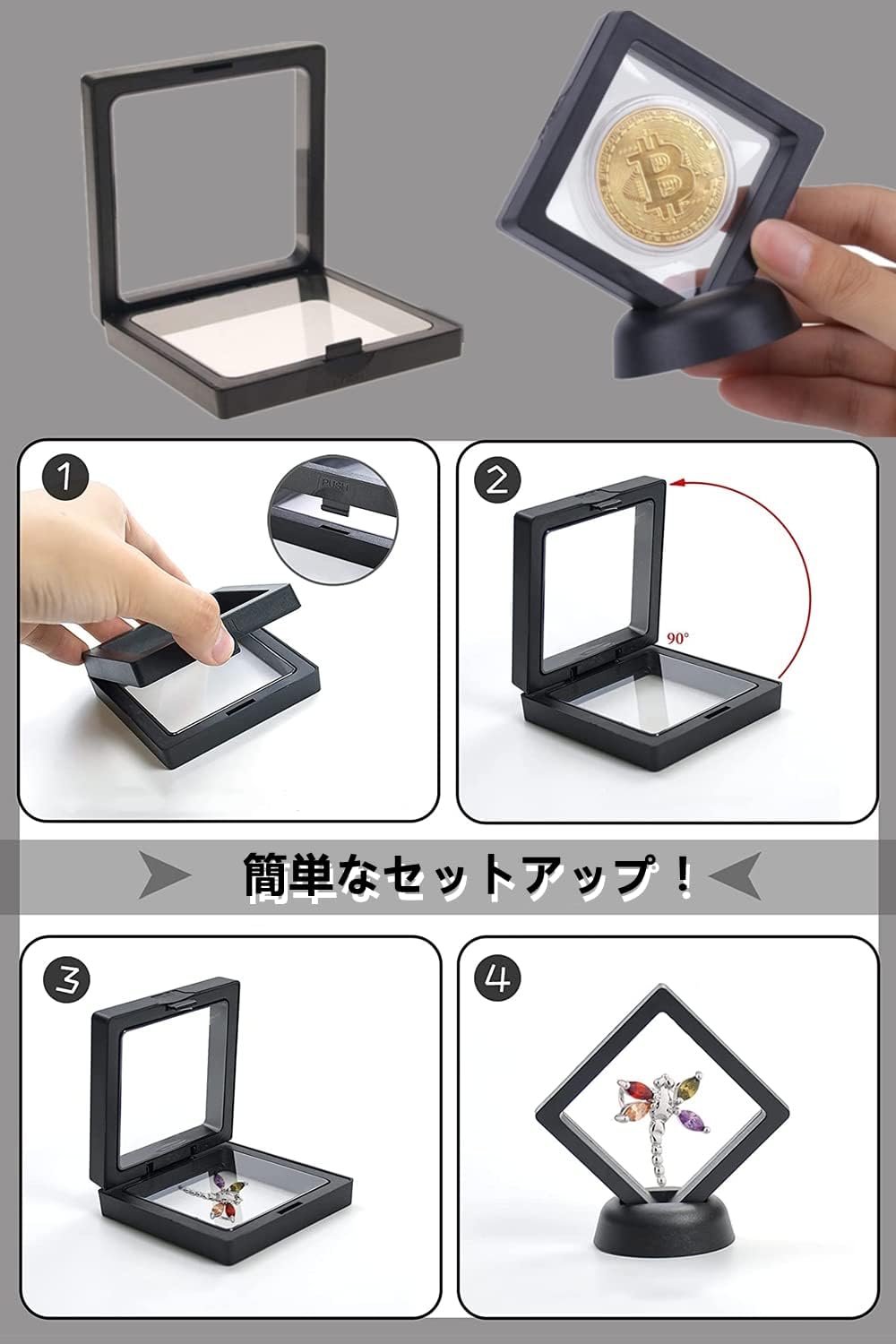 1

PUSH

2

90°

簡単なセットアップ！

3

4