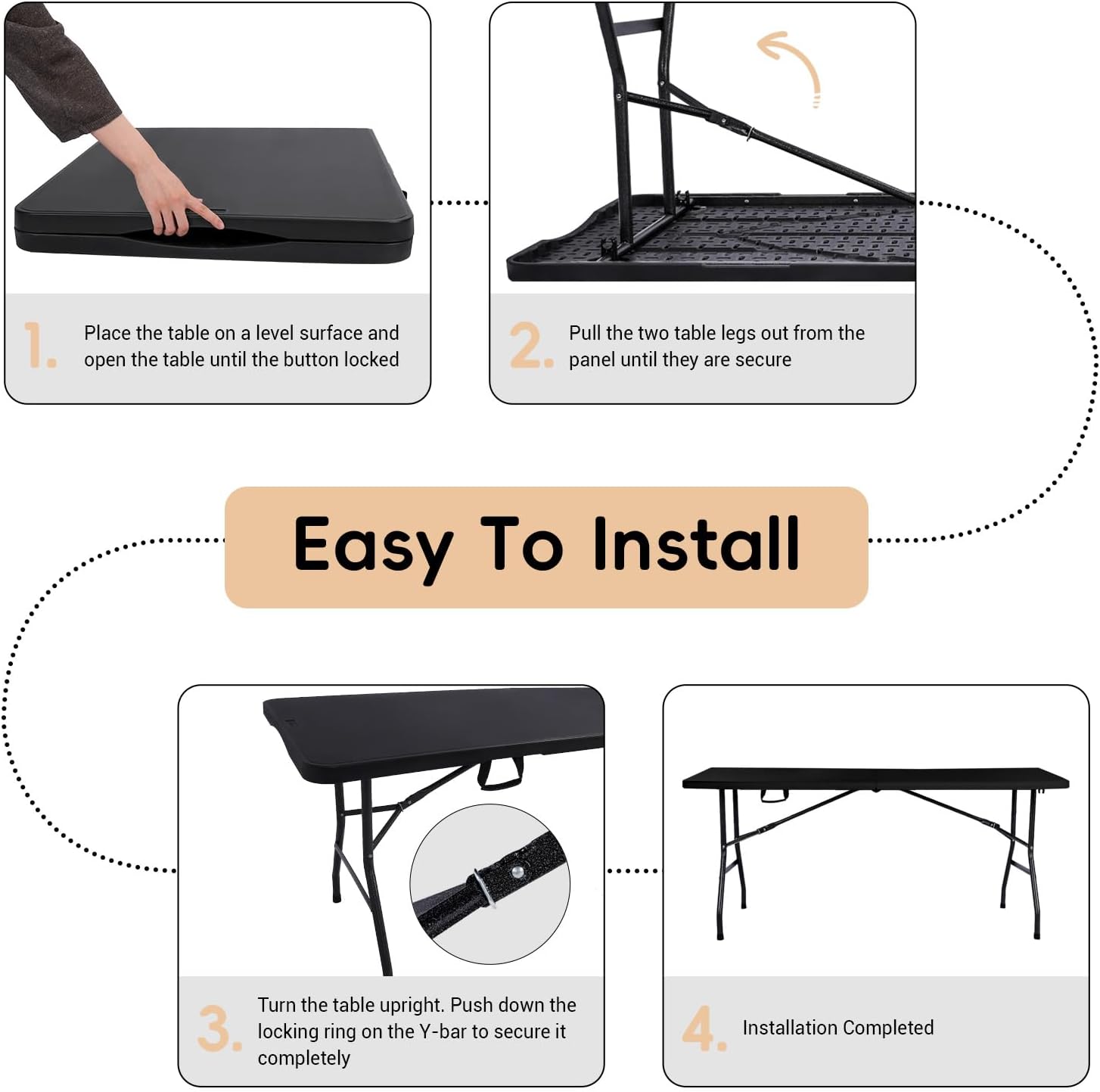 1. Place the table on a level surface and open the table until the button locked

2. Pull the two table legs out from the panel until they are secure

Easy To Install

3. Turn the table upright. Push down the locking ring on the Y-bar to secure it completely

4. Installation Completed