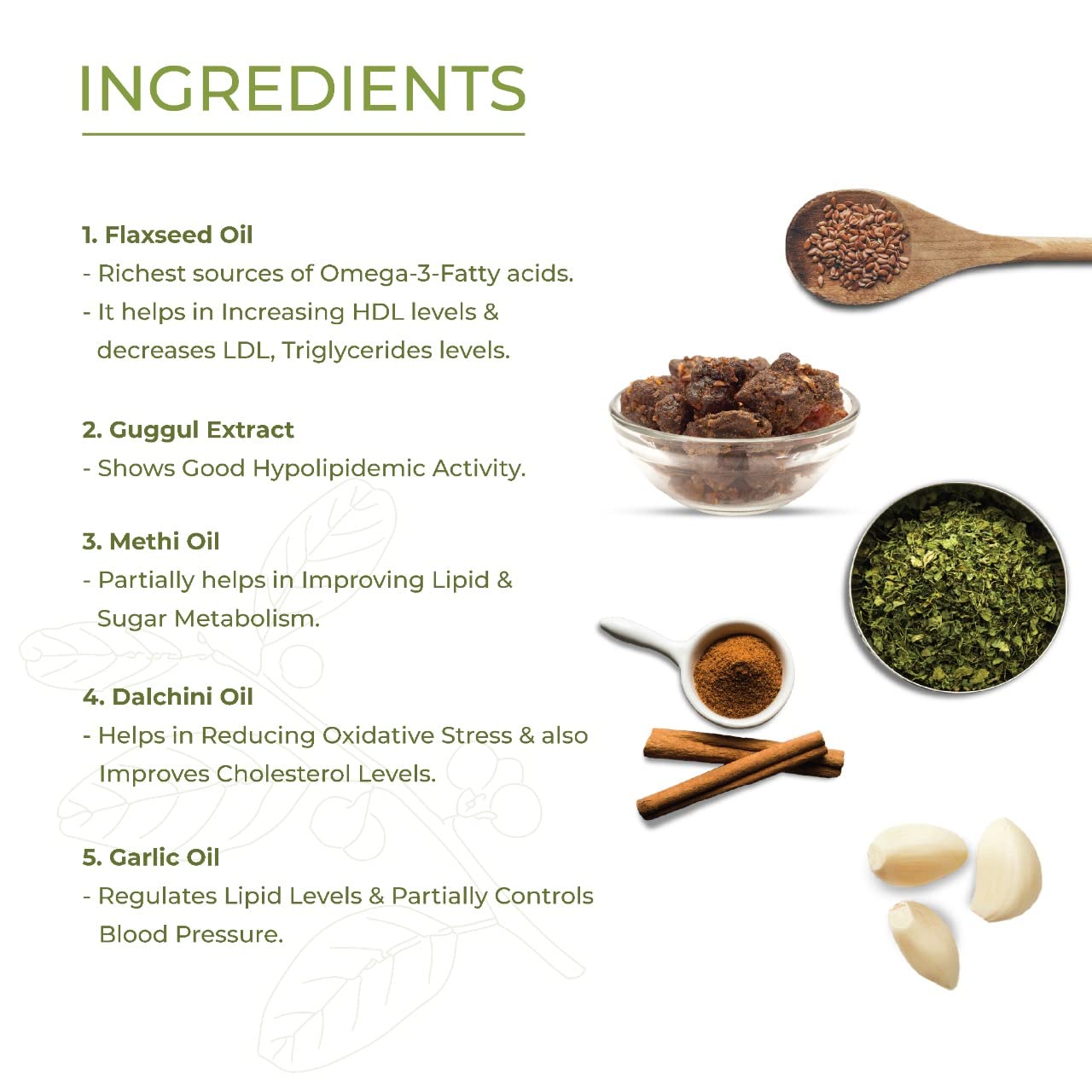 INGREDIENTS

1. Flaxseed Oil
- Richest sources of Omega-3-Fatty acids.
- It helps in Increasing HDL levels & decreases LDL, Triglycerides levels.

2. Guggul Extract
- Shows Good Hypolipidemic Activity.

3. Methi Oil
- Partially helps in Improving Lipid & Sugar Metabolism.

4. Dalchini Oil
- Helps in Reducing Oxidative Stress & also Improves Cholesterol Levels.

5. Garlic Oil
- Regulates Lipid Levels & Partially Controls Blood Pressure.