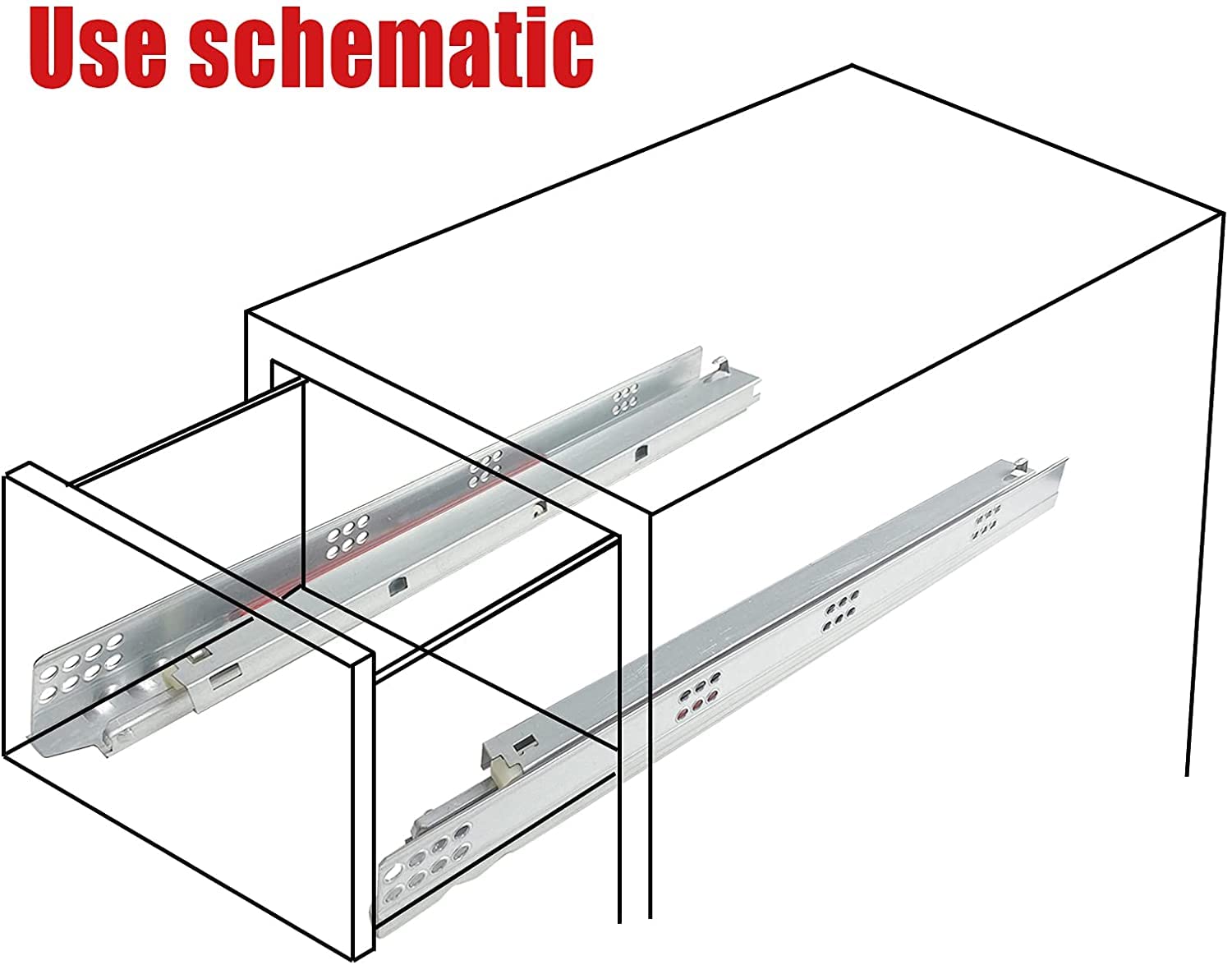 Use schematic