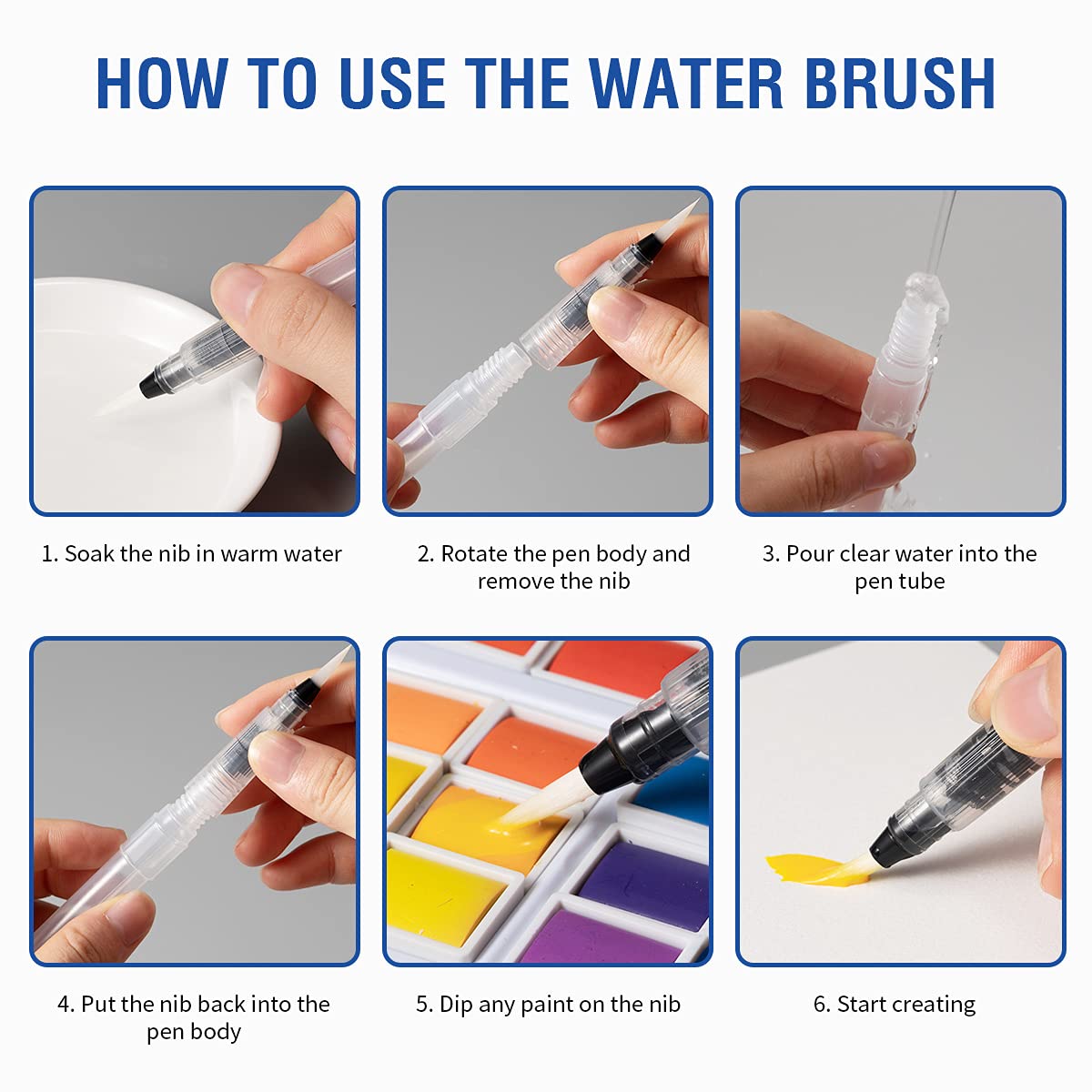 HOW TO USE THE WATER BRUSH

1. Soak the nib in warm water

2. Rotate the pen body and remove the nib

3. Pour clear water into the pen tube

4. Put the nib back into the pen body

5. Dip any paint on the nib

6. Start creating