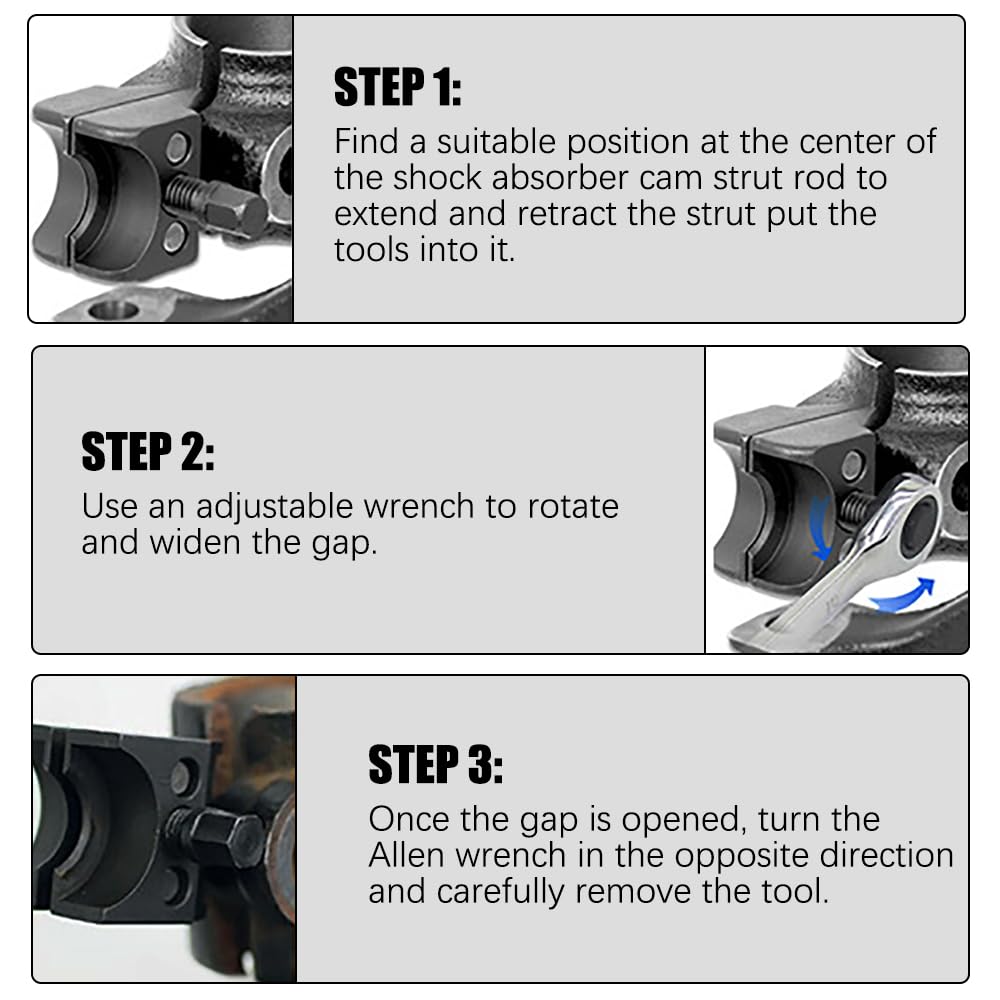 STEP 1:
Find a suitable position at the center of the shock absorber cam strut rod to extend and retract the strut put the tools into it.

STEP 2:
Use an adjustable wrench to rotate and widen the gap.

STEP 3:
Once the gap is opened, turn the Allen wrench in the opposite direction and carefully remove the tool.