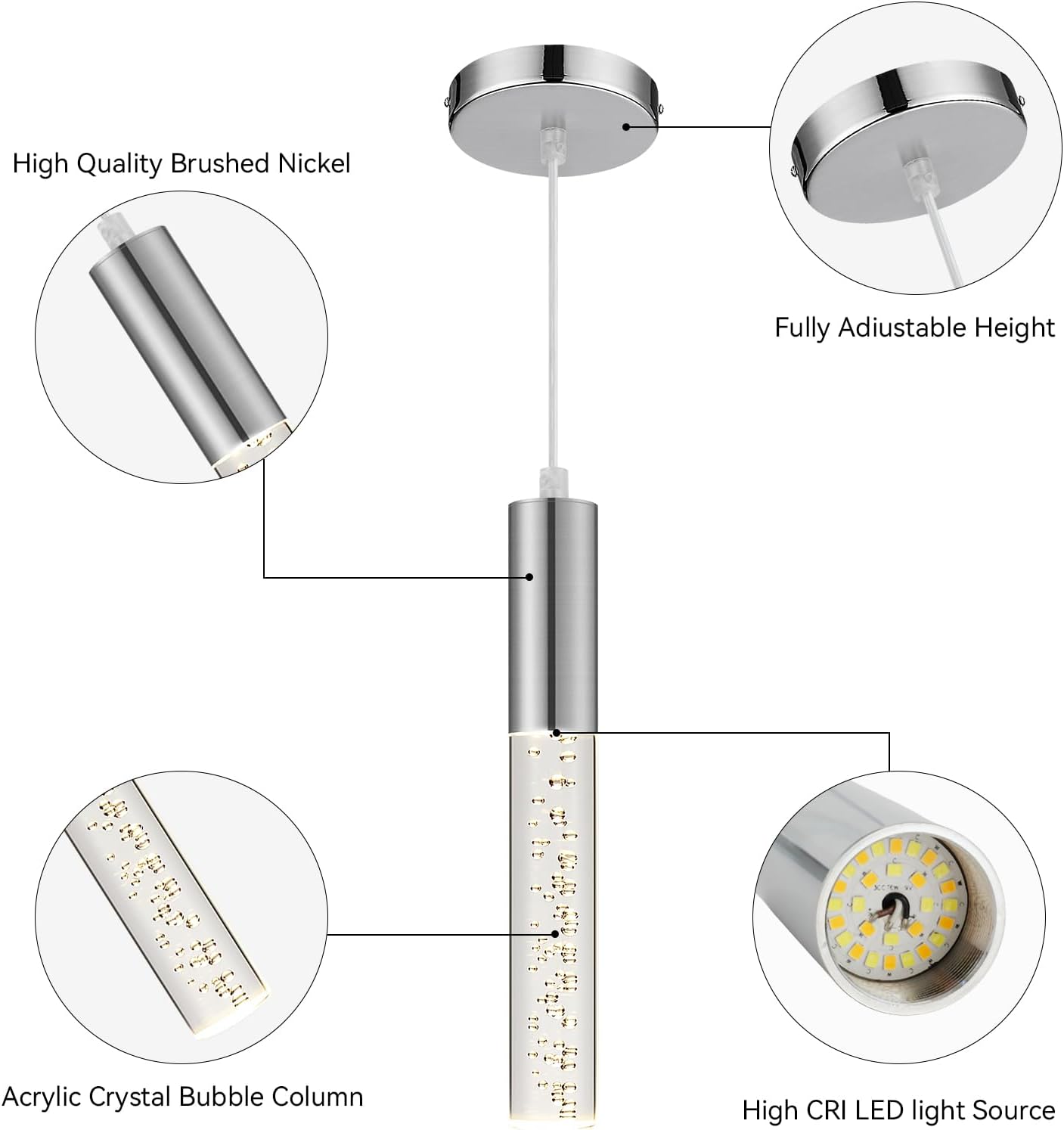 High Quality Brushed Nickel

Fully Adiustable Height

Acrylic Crystal Bubble Column

High CRI LED light Source