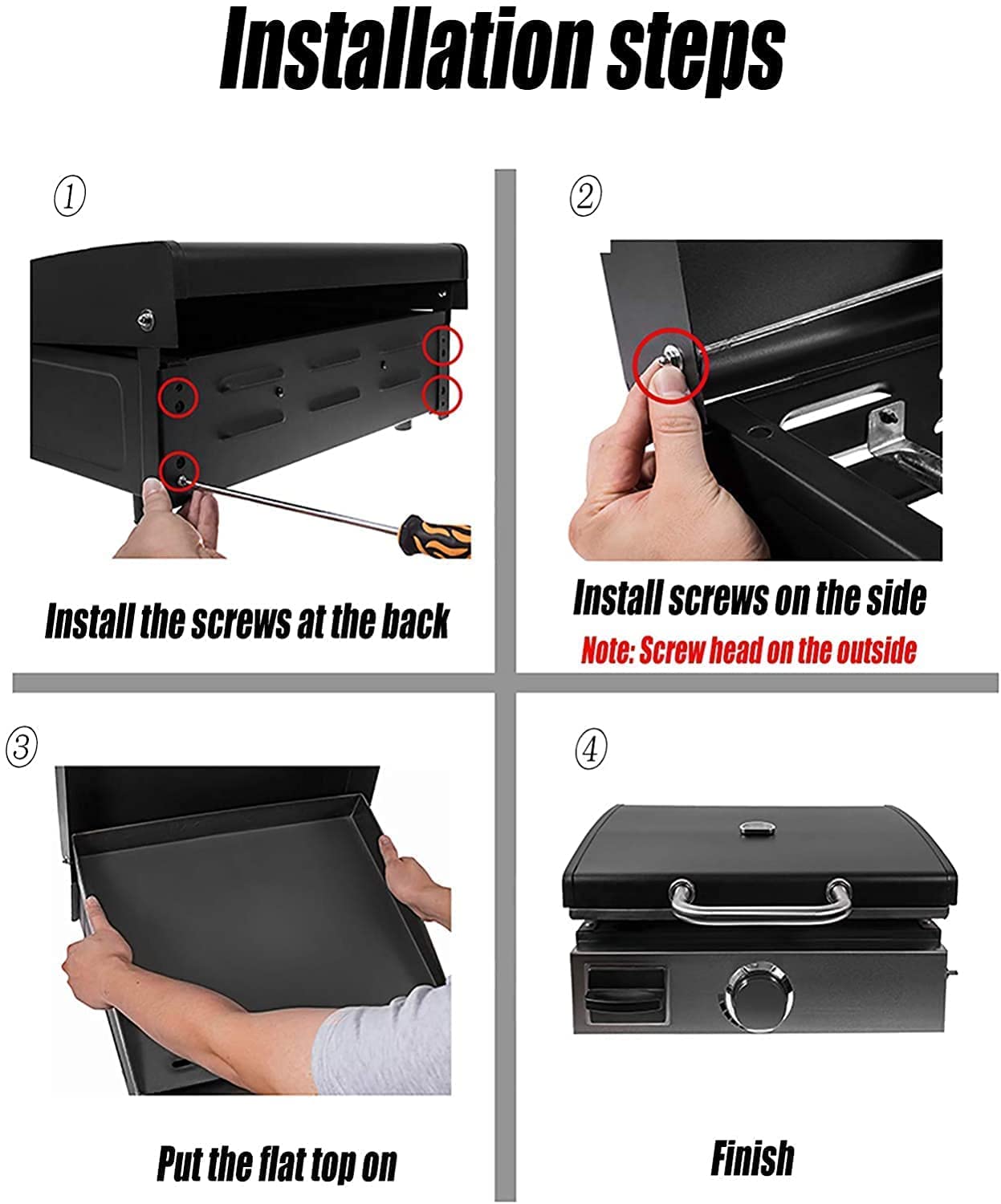 Installation steps

①

Install the screws at the back

②

Install screws on the side

Note: Screw head on the outside

③

Put the flat top on

④

Finish