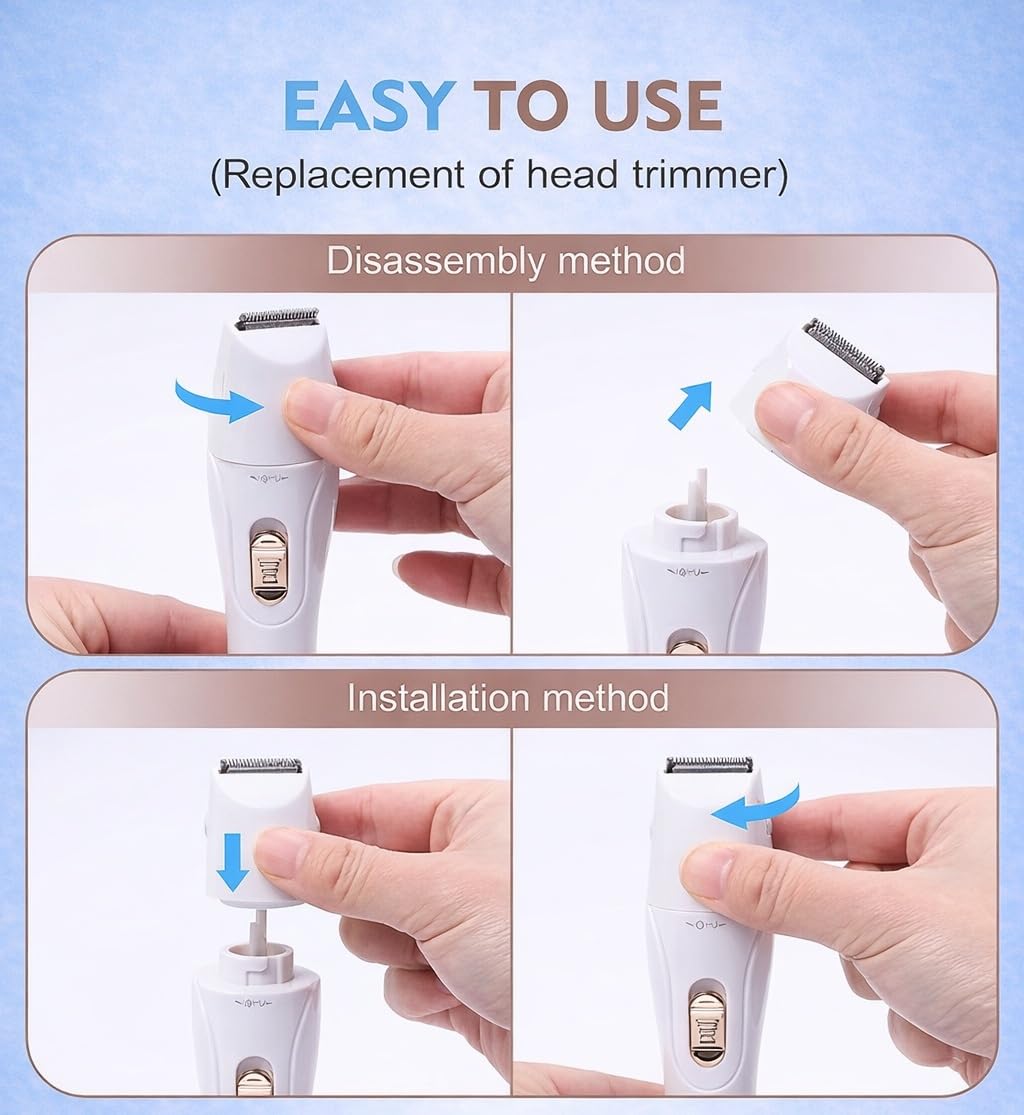 EASY TO USE
(Replacement of head trimmer)

Disassembly method

Installation method