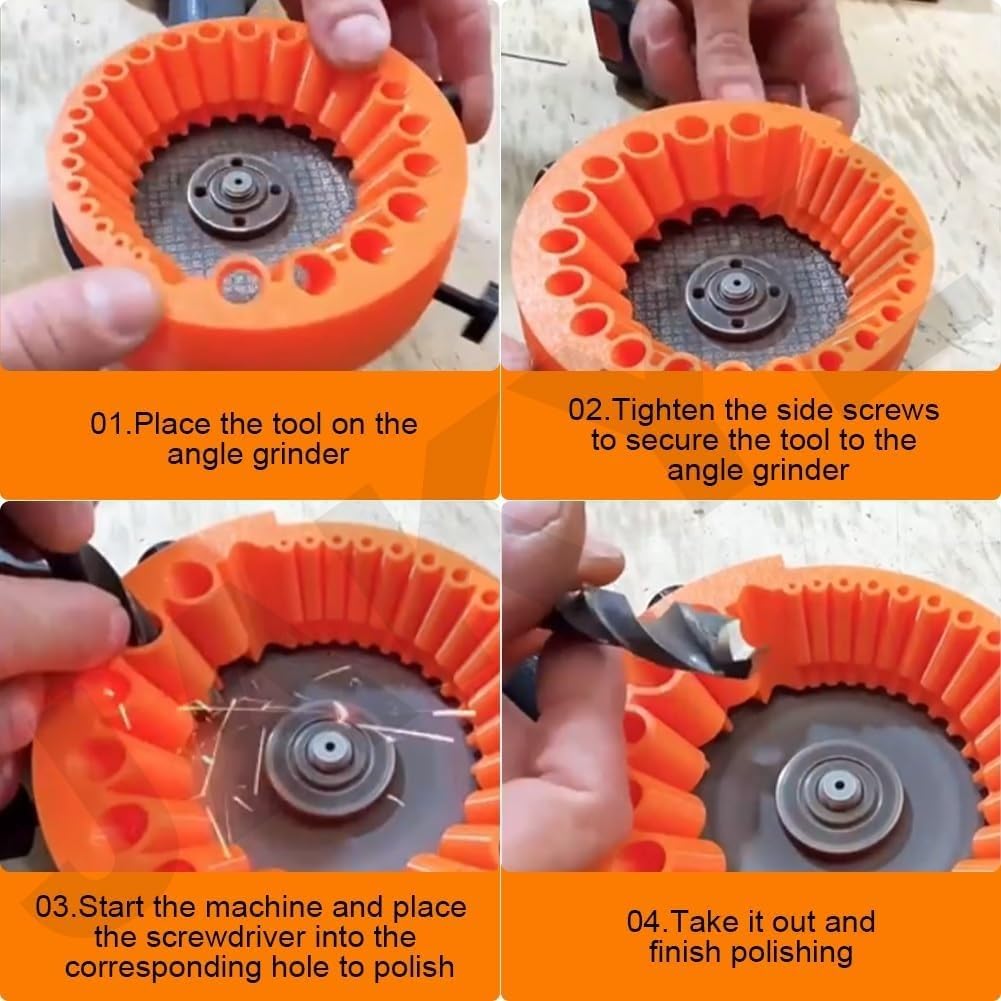 01.Place the tool on the angle grinder

02.Tighten the side screws to secure the tool to the angle grinder

03.Start the machine and place the screwdriver into the corresponding hole to polish

04.Take it out and finish polishing