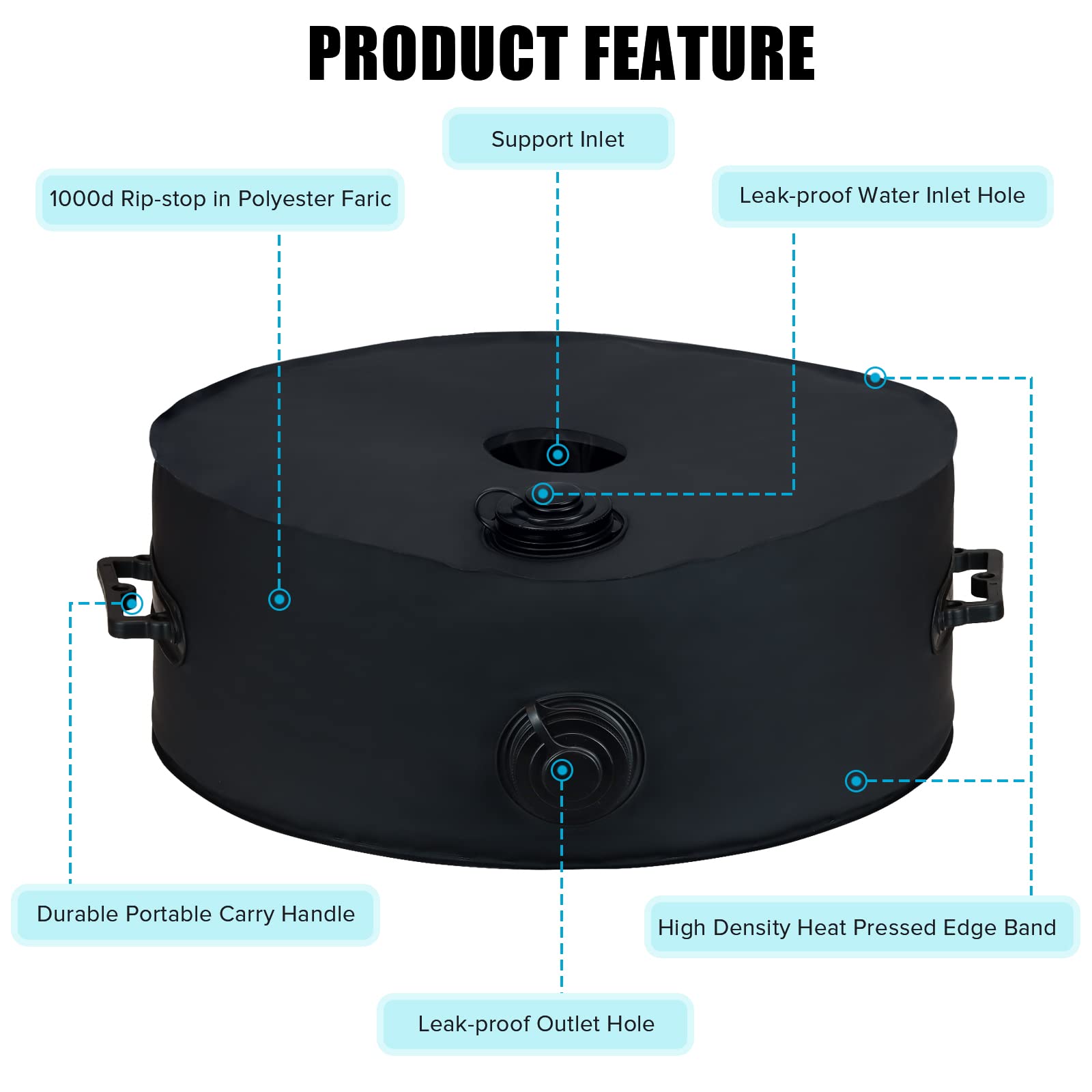 PRODUCT FEATURE

Support Inlet

1000d Rip-stop in Polyester Faric

Leak-proof Water Inlet Hole

Durable Portable Carry Handle

High Density Heat Pressed Edge Band

Leak-proof Outlet Hole