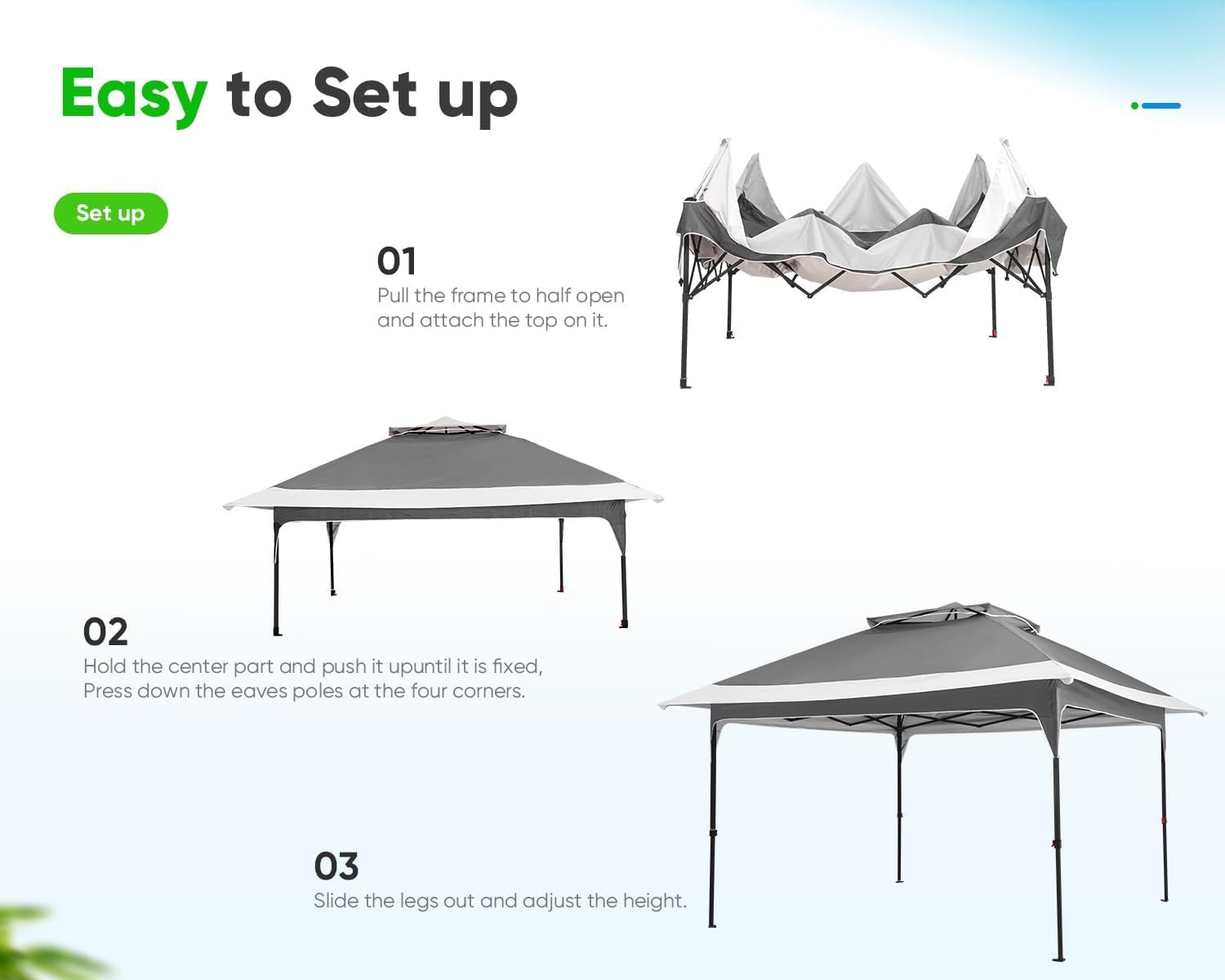 Easy to Set up

Set up

01
Pull the frame to half open and attach the top on it.

02
Hold the center part and push it upuntil it is fixed, Press down the eaves poles at the four corners.

03
Slide the legs out and adjust the height.