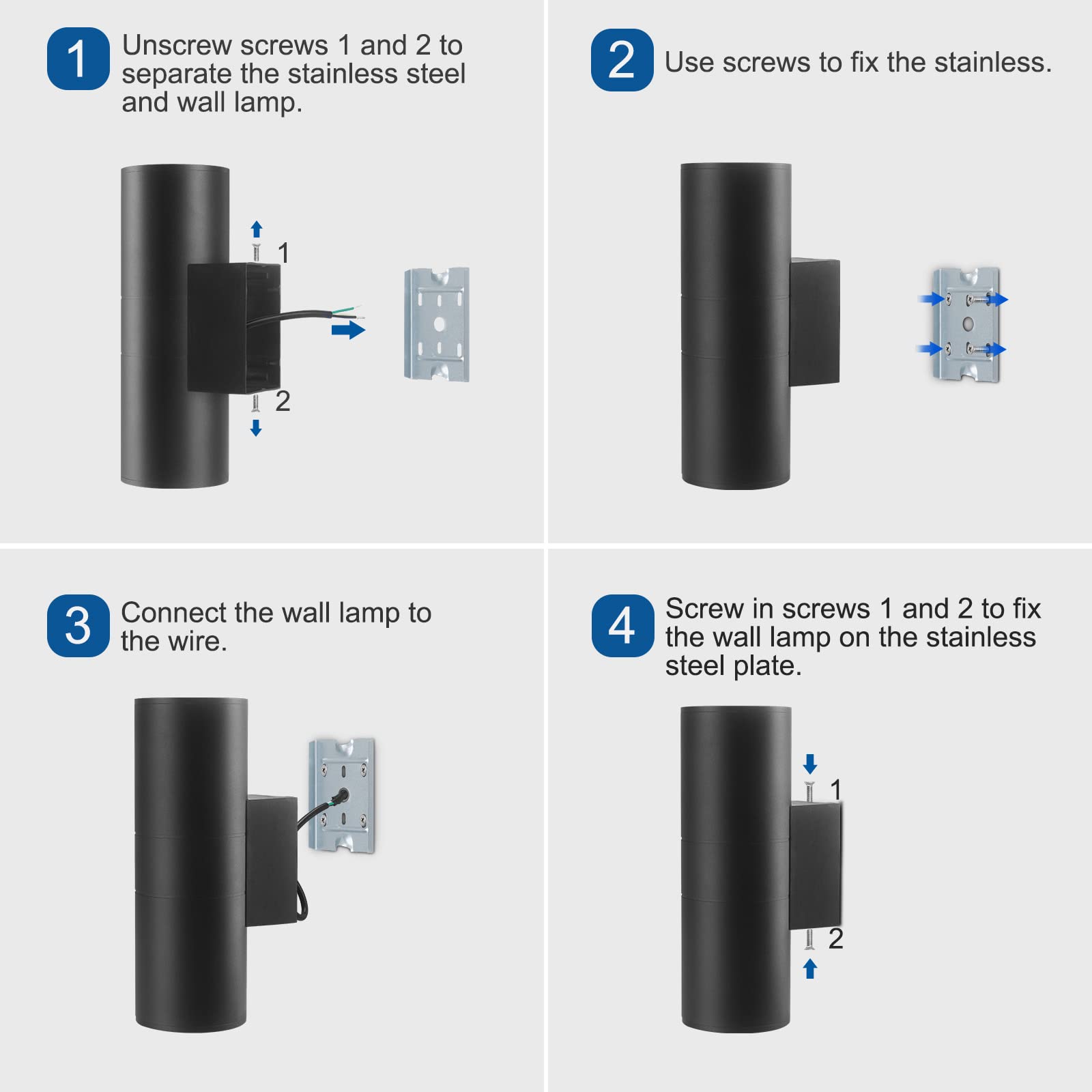 1 Unscrew screws 1 and 2 to separate the stainless steel and wall lamp.

1

2

2 Use screws to fix the stainless.

3 Connect the wall lamp to the wire.

4 Screw in screws 1 and 2 to fix the wall lamp on the stainless steel plate.

1

2