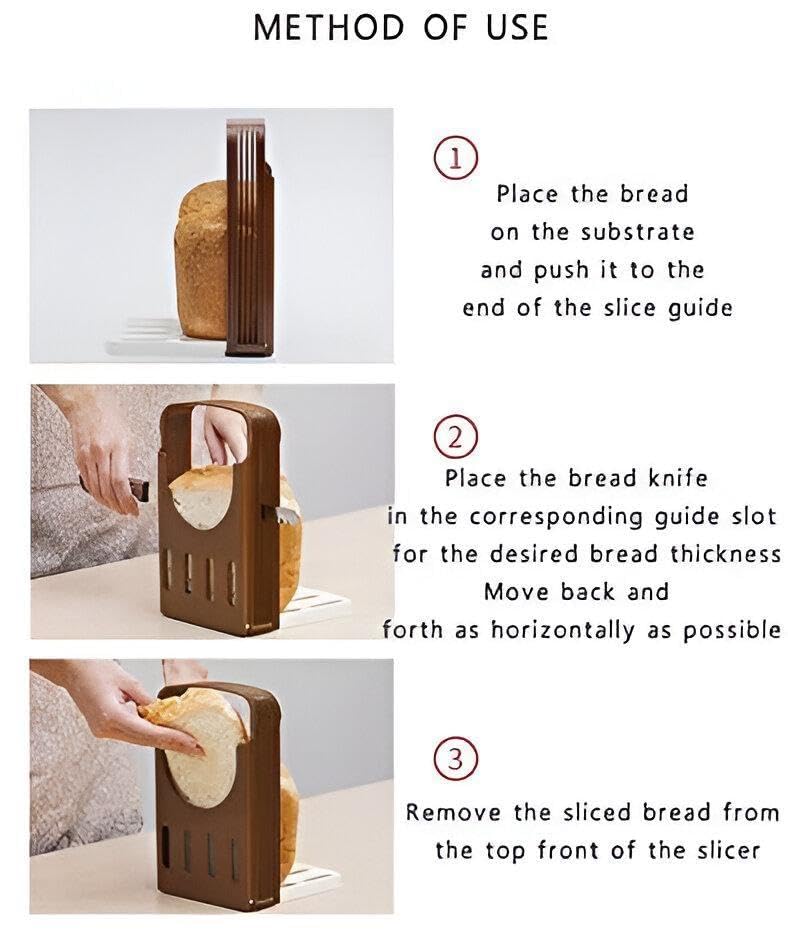 METHOD OF USE

1
Place the bread on the substrate and push it to the end of the slice guide

2
Place the bread knife in the corresponding guide slot for the desired bread thickness Move back and forth as horizontally as possible

3
Remove the sliced bread from the top front of the slicer