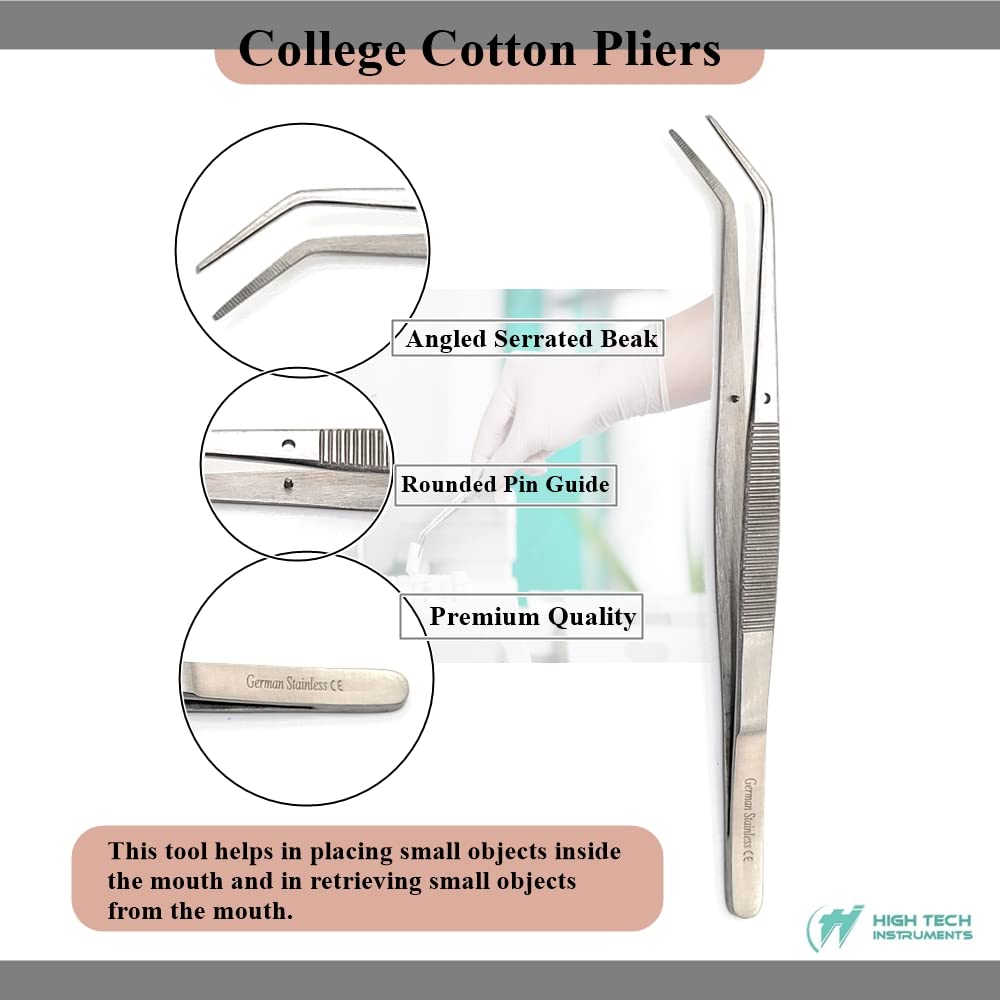 College Cotton Pliers

Angled Serrated Beak

Rounded Pin Guide

Premium Quality

German Stainless CE

German Stainless CE

This tool helps in placing small objects inside the mouth and in retrieving small objects from the mouth.

HIGH TECH INSTRUMENTS