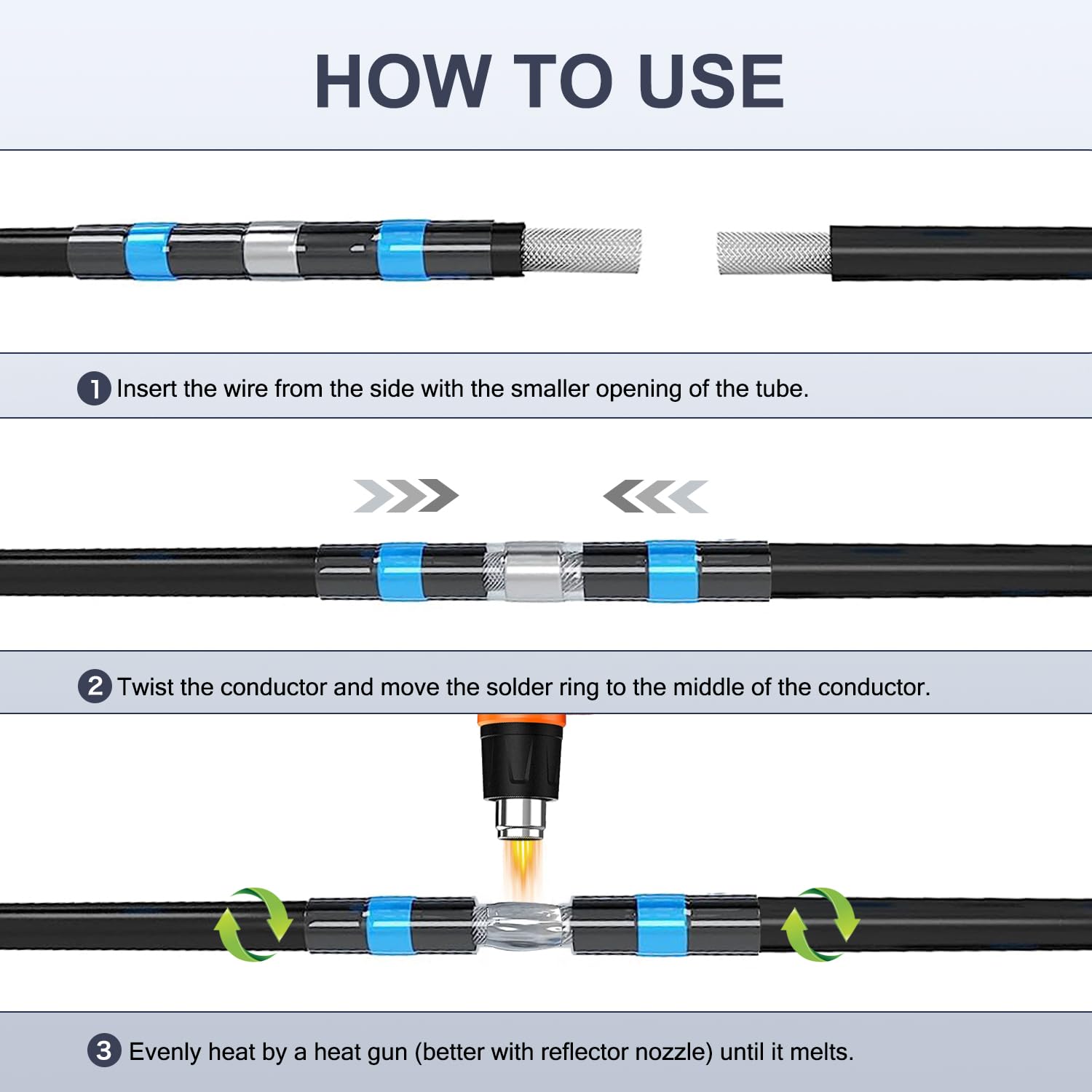 HOW TO USE

1 Insert the wire from the side with the smaller opening of the tube.

2 Twist the conductor and move the solder ring to the middle of the conductor.

3 Evenly heat by a heat gun (better with reflector nozzle) until it melts.