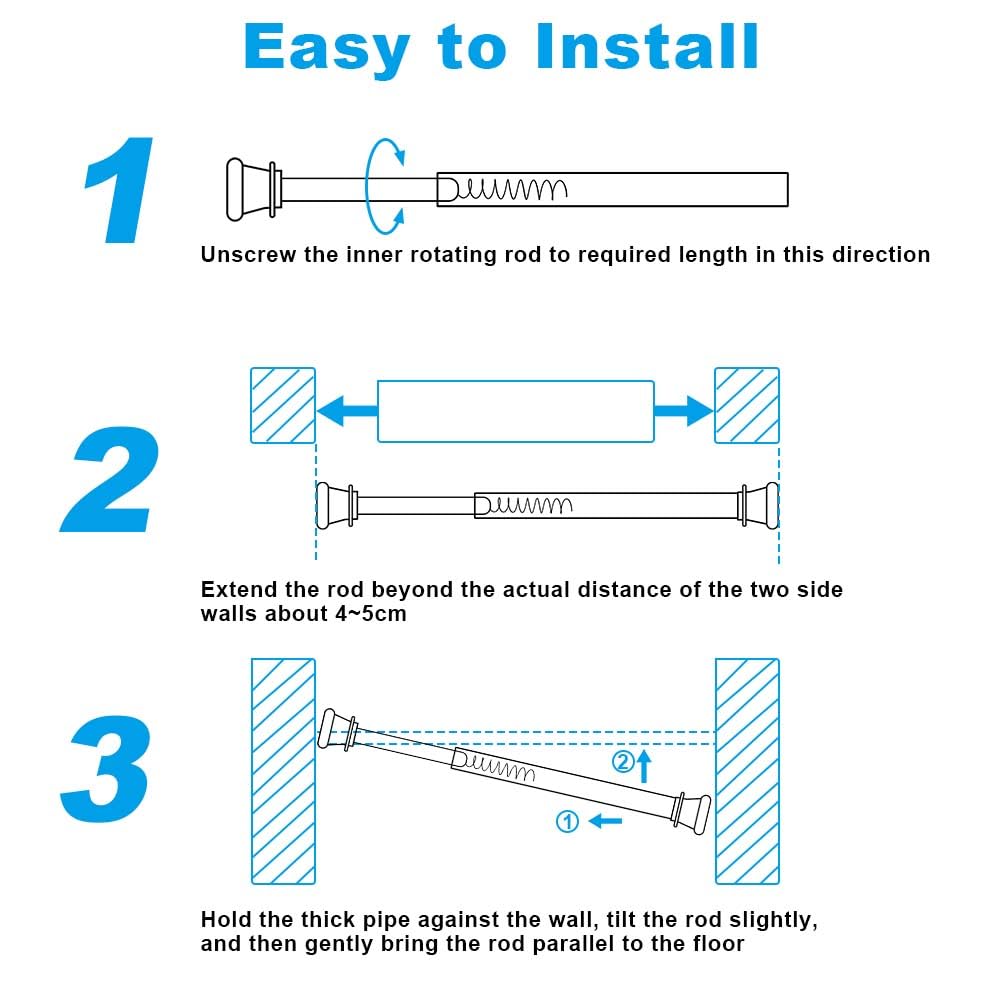 Easy to Install

1

Unscrew the inner rotating rod to required length in this direction

2

Extend the rod beyond the actual distance of the two side walls about 4~5cm

3

②

①

Hold the thick pipe against the wall, tilt the rod slightly, and then gently bring the rod parallel to the floor