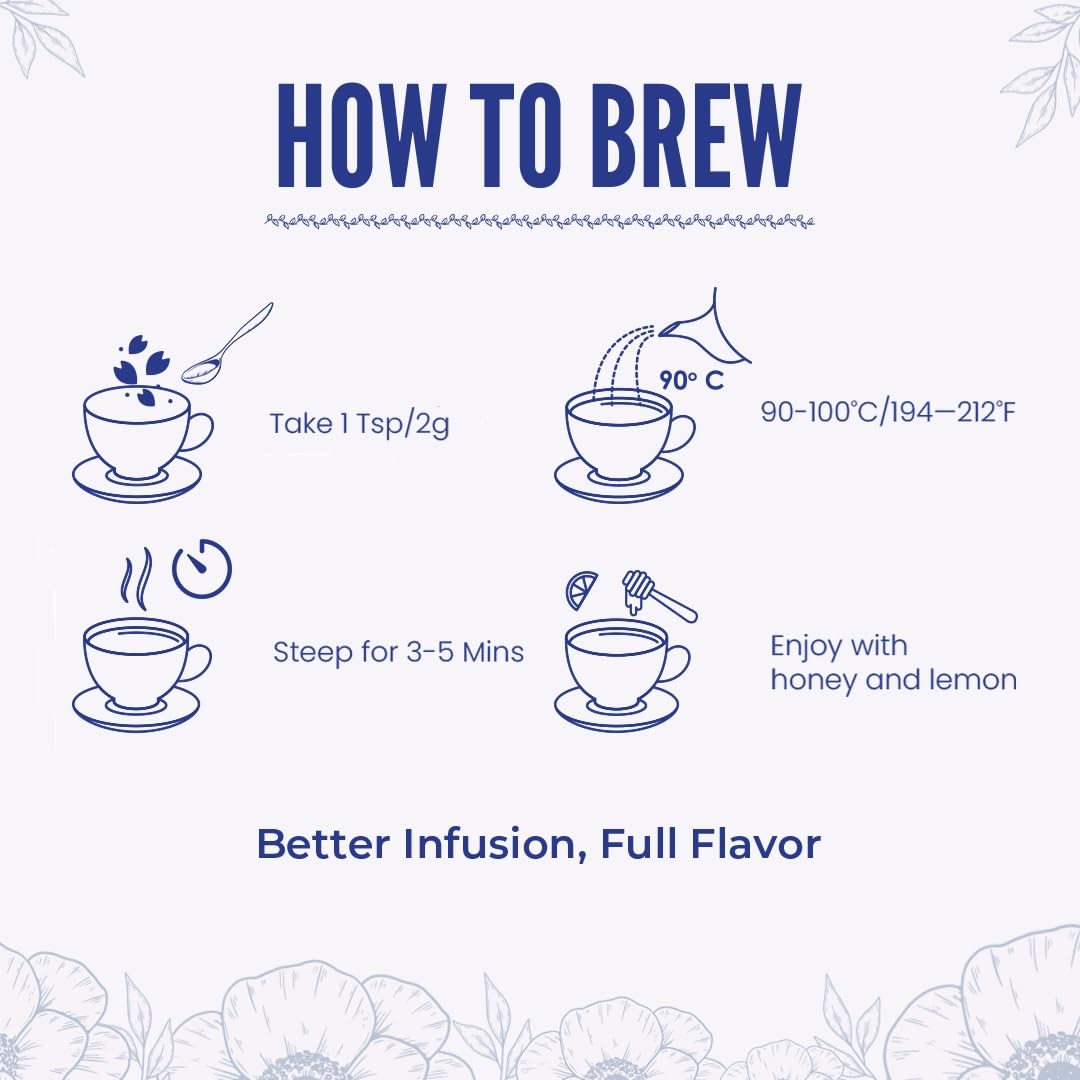 HOW TO BREW

Take 1 Tsp/2g

90° C

90-100°C/194—212°F

Steep for 3-5 Mins

Enjoy with honey and lemon

Better Infusion, Full Flavor