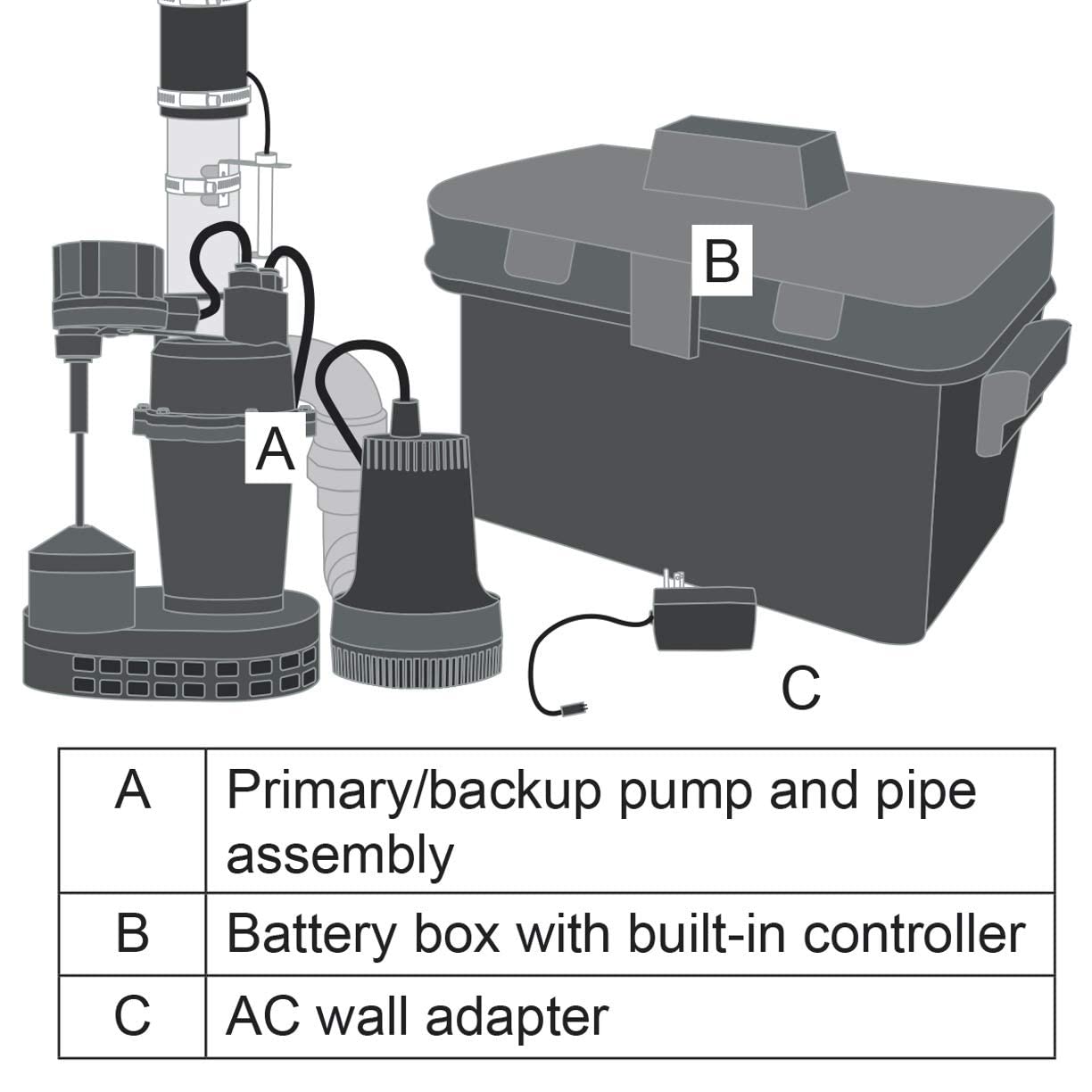 B

A

C

| A | Primary/backup pump and pipe assembly |
|---|---|
| B | Battery box with built-in controller |
| C | AC wall adapter |