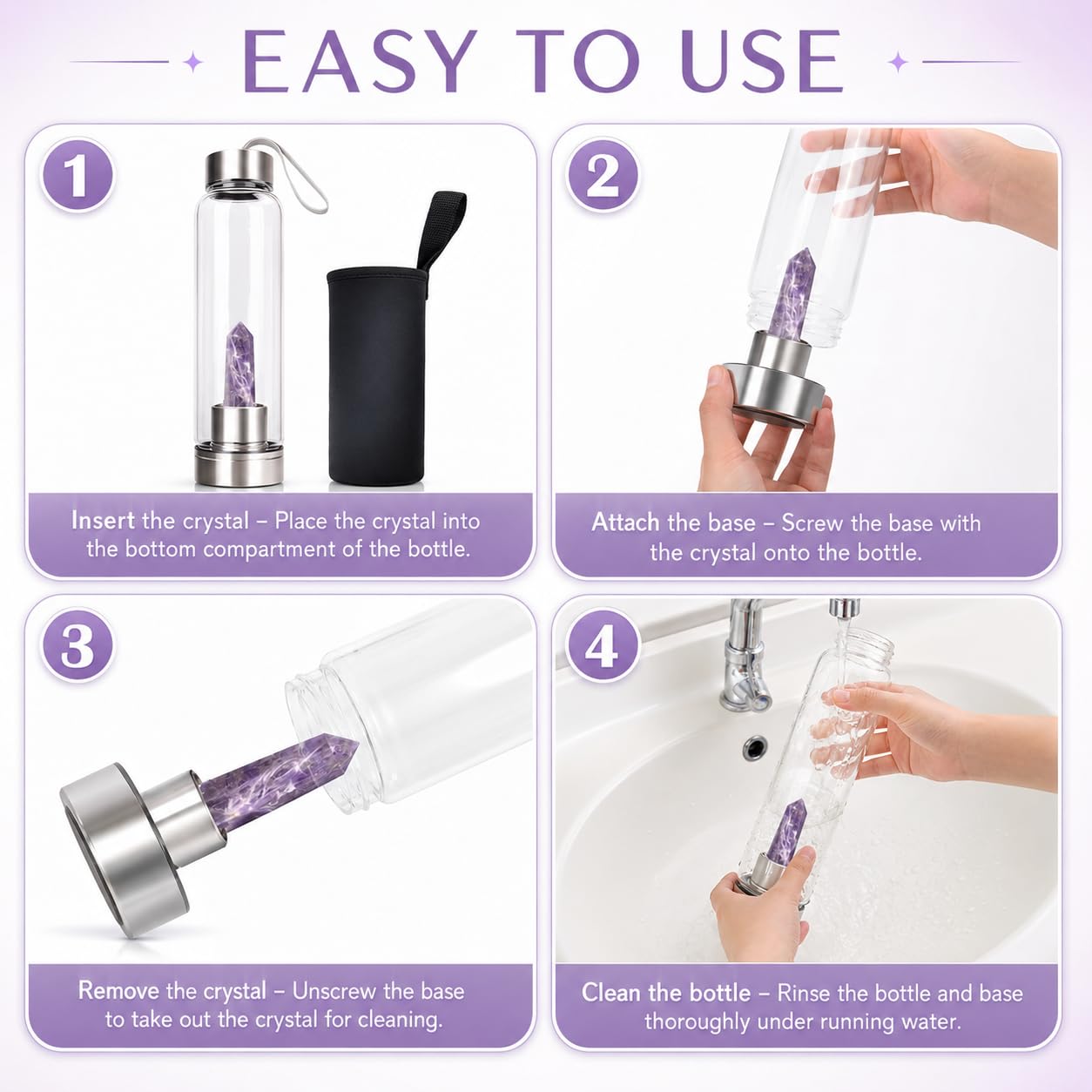 EASY TO USE

1

Insert the crystal – Place the crystal into the bottom compartment of the bottle.

2

Attach the base – Screw the base with the crystal onto the bottle.

3

Remove the crystal – Unscrew the base to take out the crystal for cleaning.

4

Clean the bottle – Rinse the bottle and base thoroughly under running water.