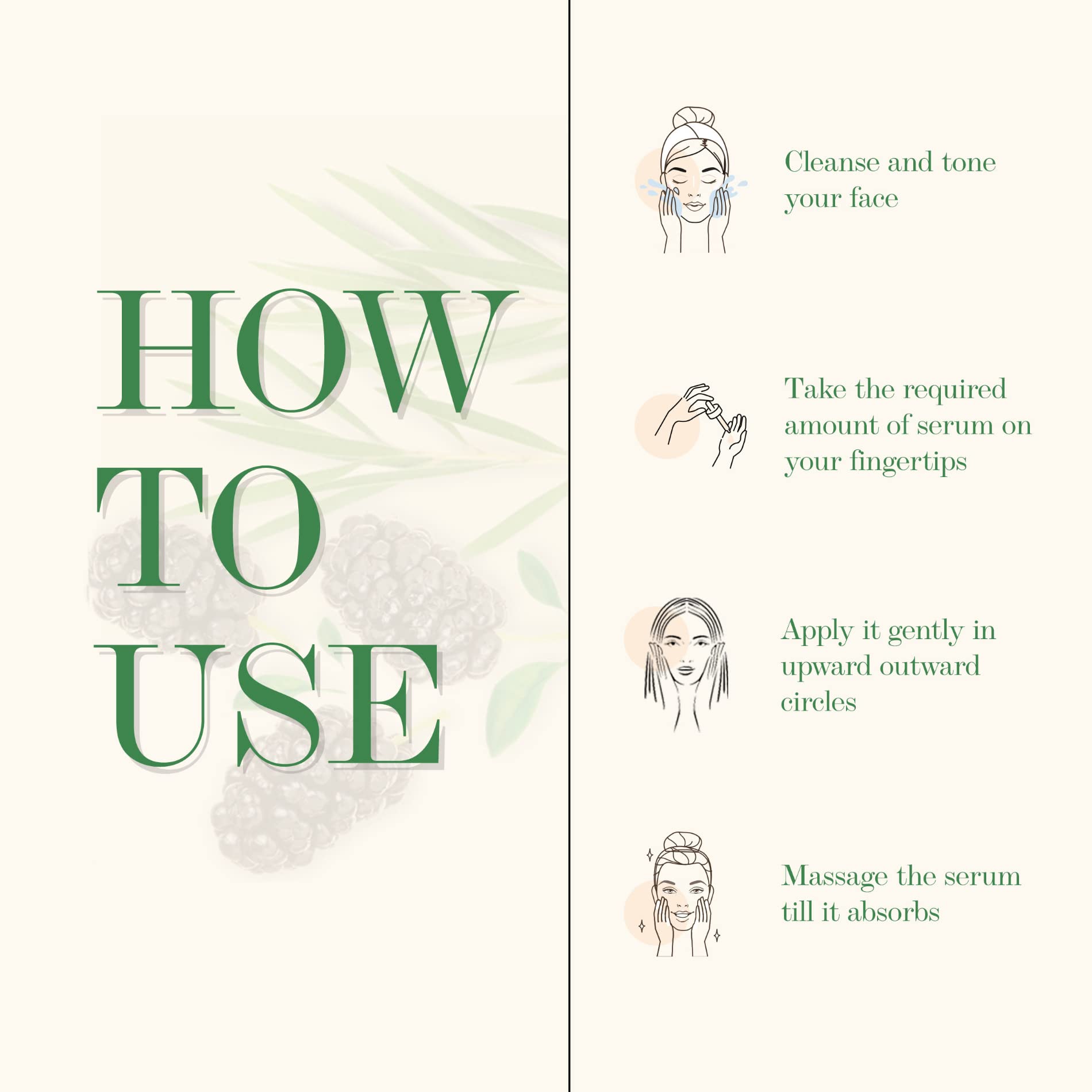 HOW
TO
USE

Cleanse and tone your face

Take the required amount of serum on your fingertips

Apply it gently in upward outward circles

Massage the serum till it absorbs