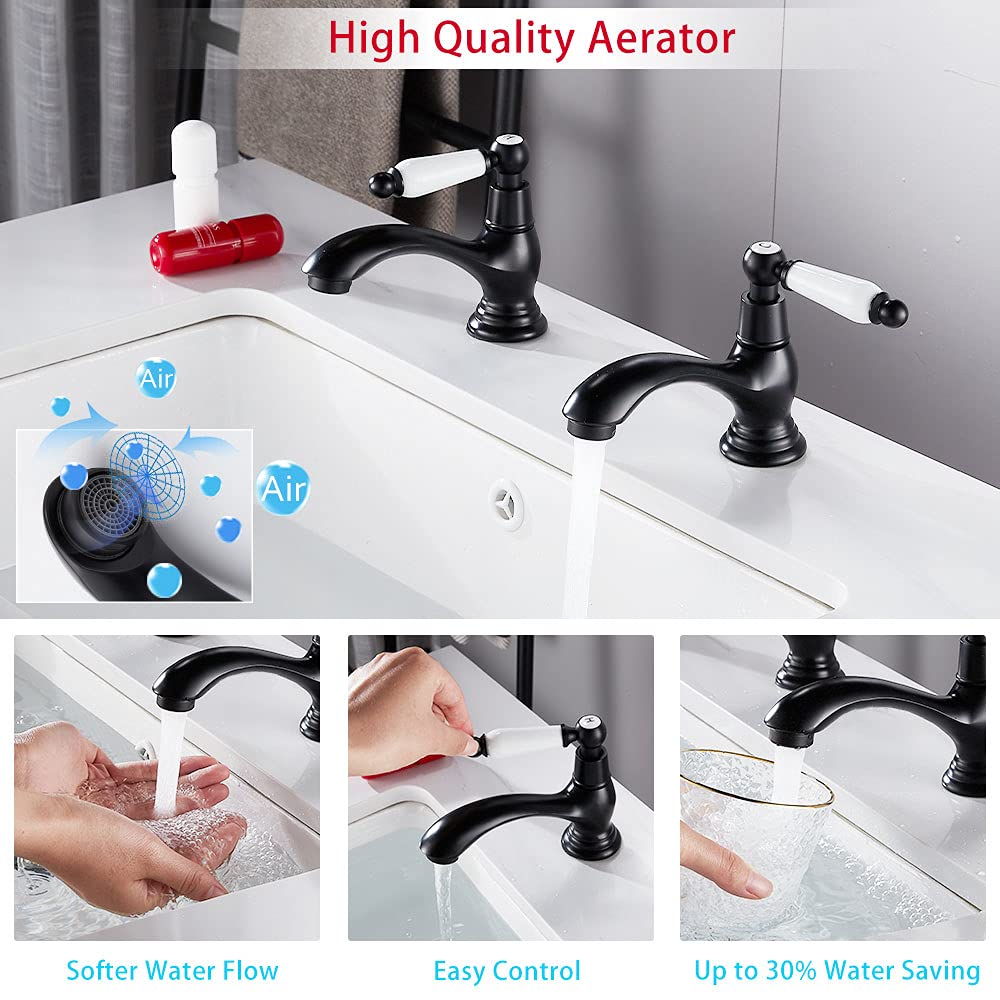 High Quality Aerator

Air

Air

Softer Water Flow

Easy Control

Up to 30% Water Saving