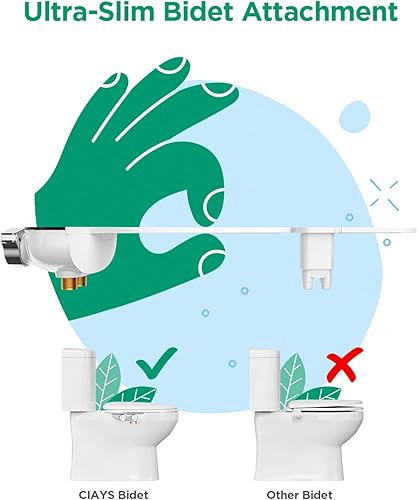 Ultra-Slim Bidet Attachment

CIAYS Bidet

Other Bidet