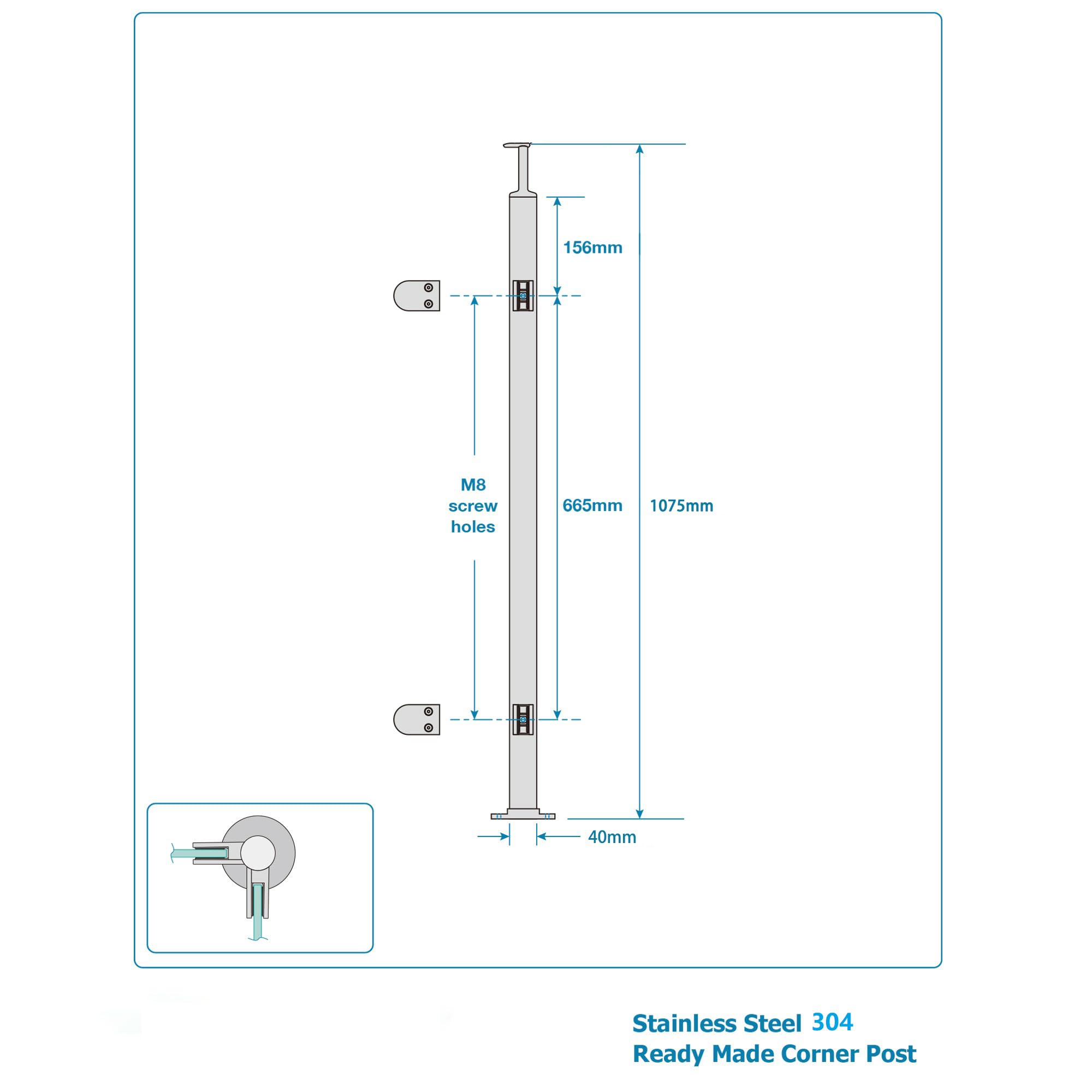 156mm

M8
screw
holes

665mm

1075mm

40mm

Stainless Steel 304
Ready Made Corner Post