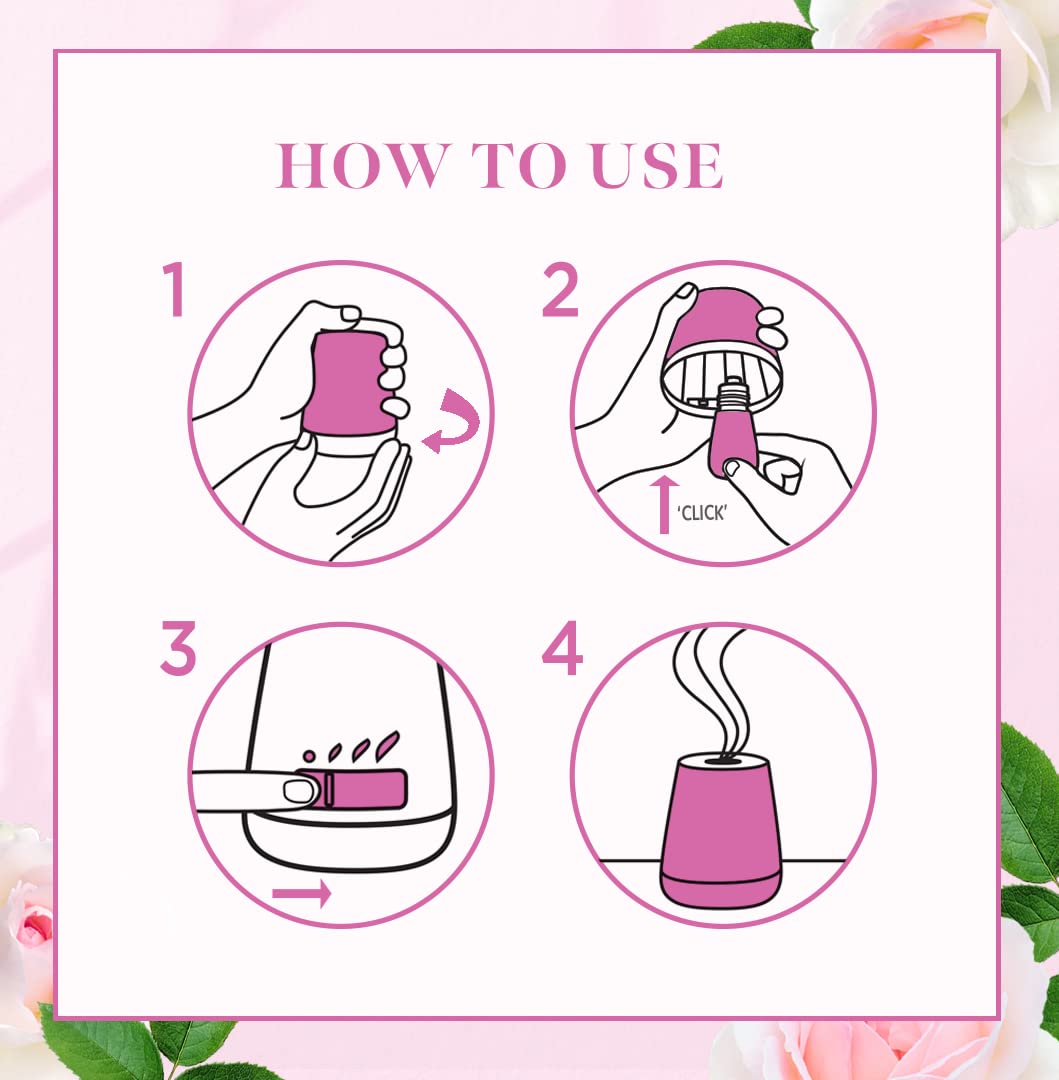 HOW TO USE

1

2

'CLICK'

3

4