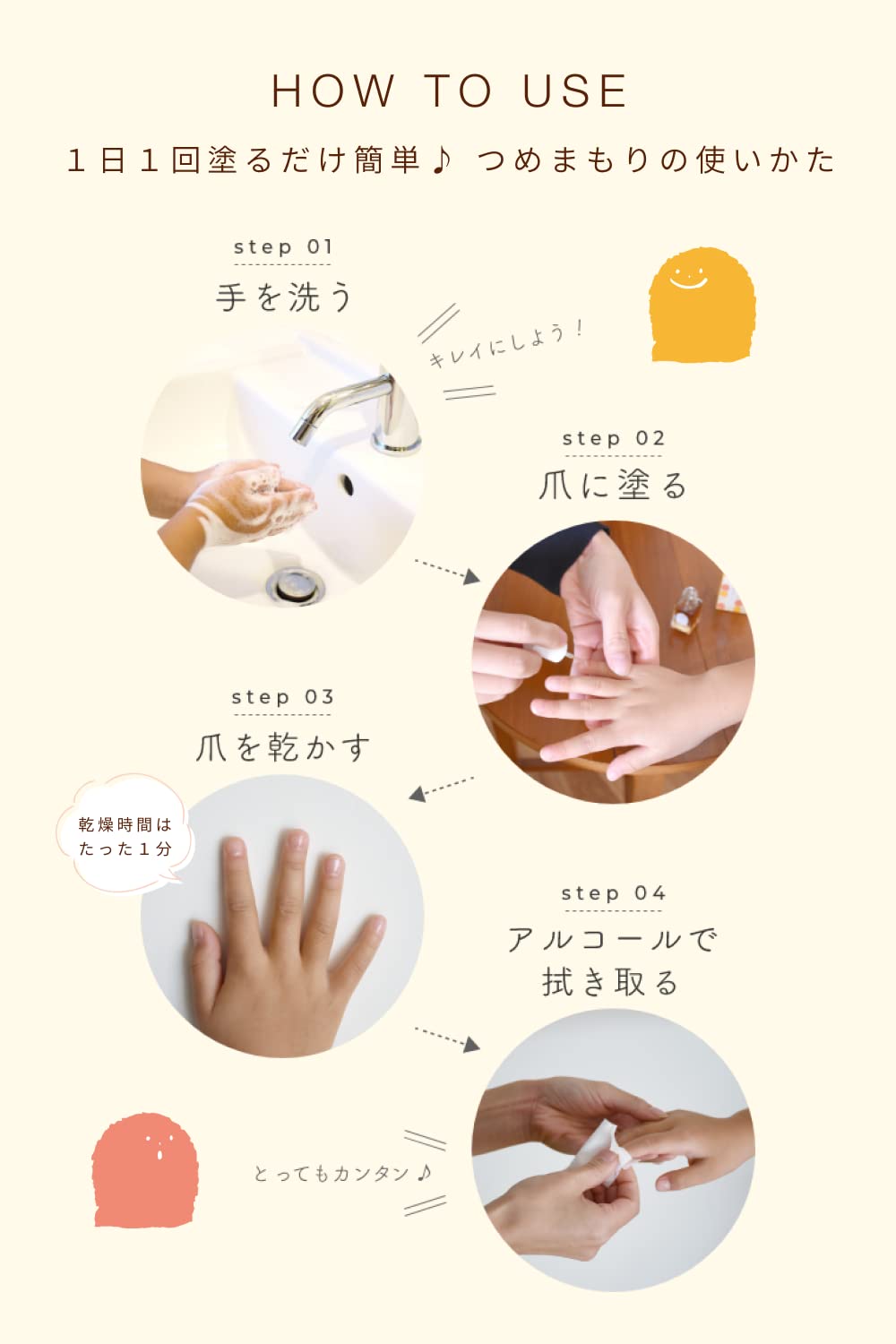 HOW TO USE

１日１回塗るだけ簡単♪ つめまもりの使いかた

step 01
手を洗う

キレイにしよう！

step 02
爪に塗る

step 03
爪を乾かす

乾燥時間は
たった１分

step 04
アルコールで
拭き取る

とってもカンタン♪