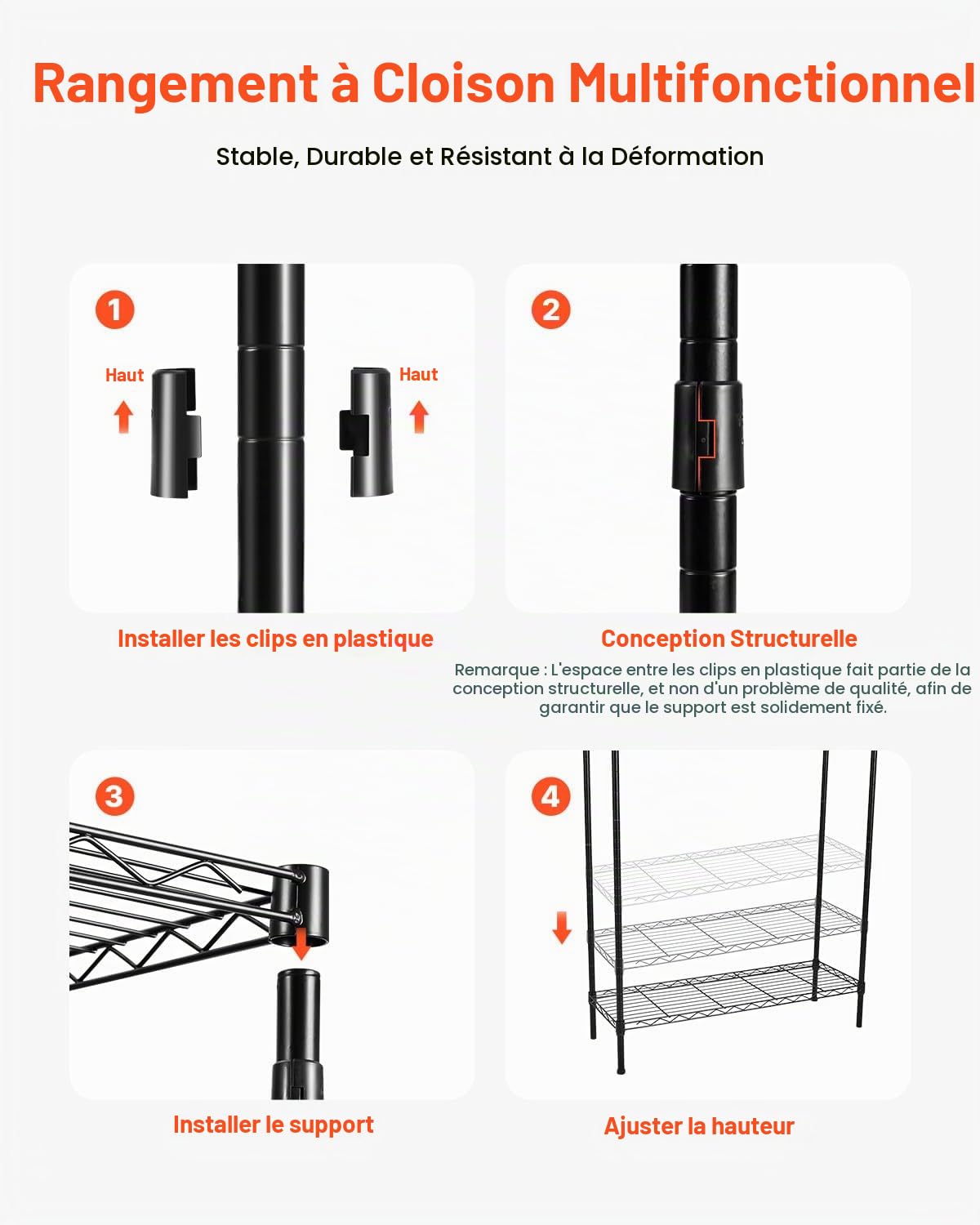 Rangement à Cloison Multifonctionnel

Stable, Durable et Résistant à la Déformation

1

Haut

Haut

Installer les clips en plastique

2

Conception Structurelle

Remarque : L'espace entre les clips en plastique fait partie de la conception structurelle, et non d'un problème de qualité, afin de garantir que le support est solidement fixé.

3

Installer le support

4

Ajuster la hauteur