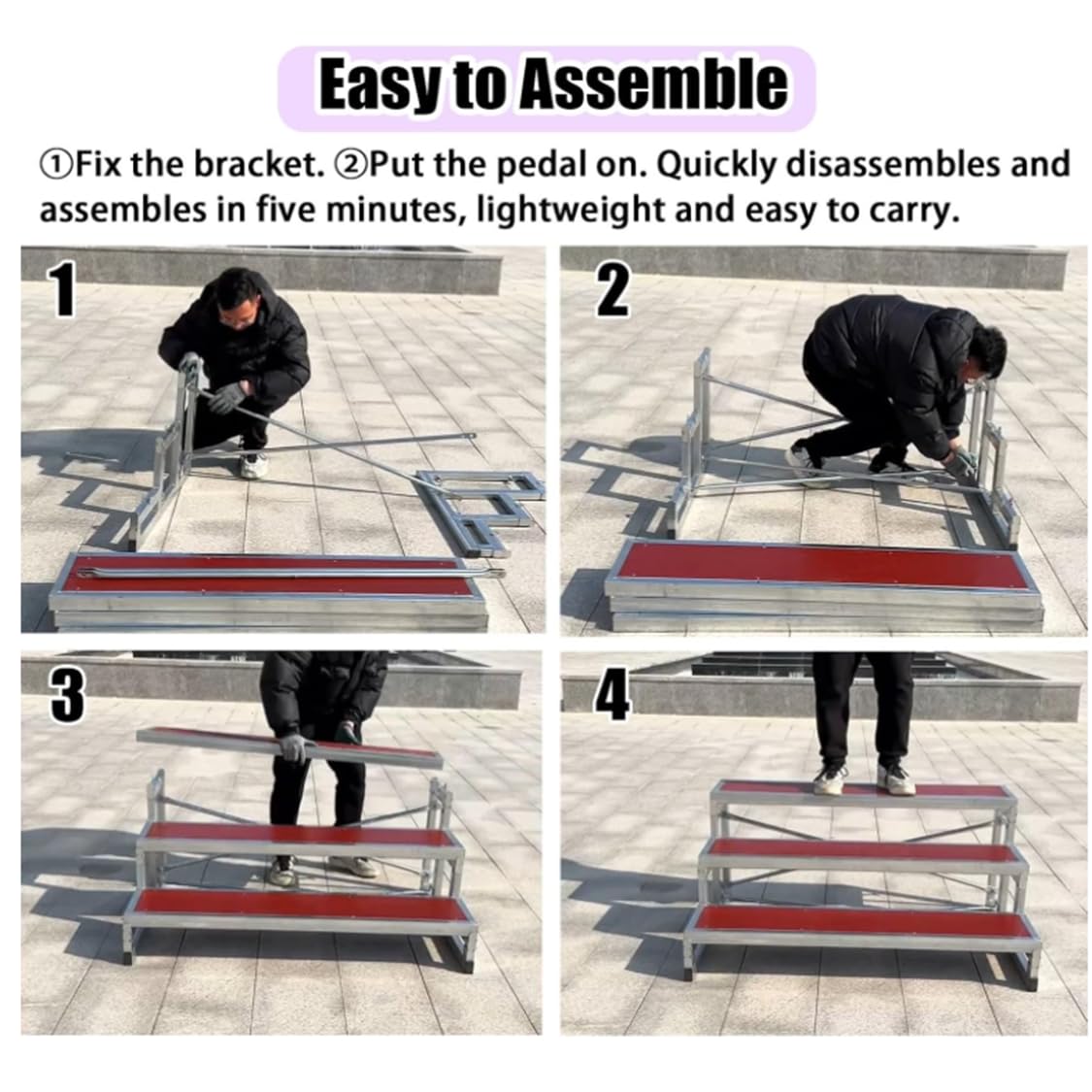 Easy to Assemble

①Fix the bracket. ②Put the pedal on. Quickly disassembles and assembles in five minutes, lightweight and easy to carry.

1

2

3

4