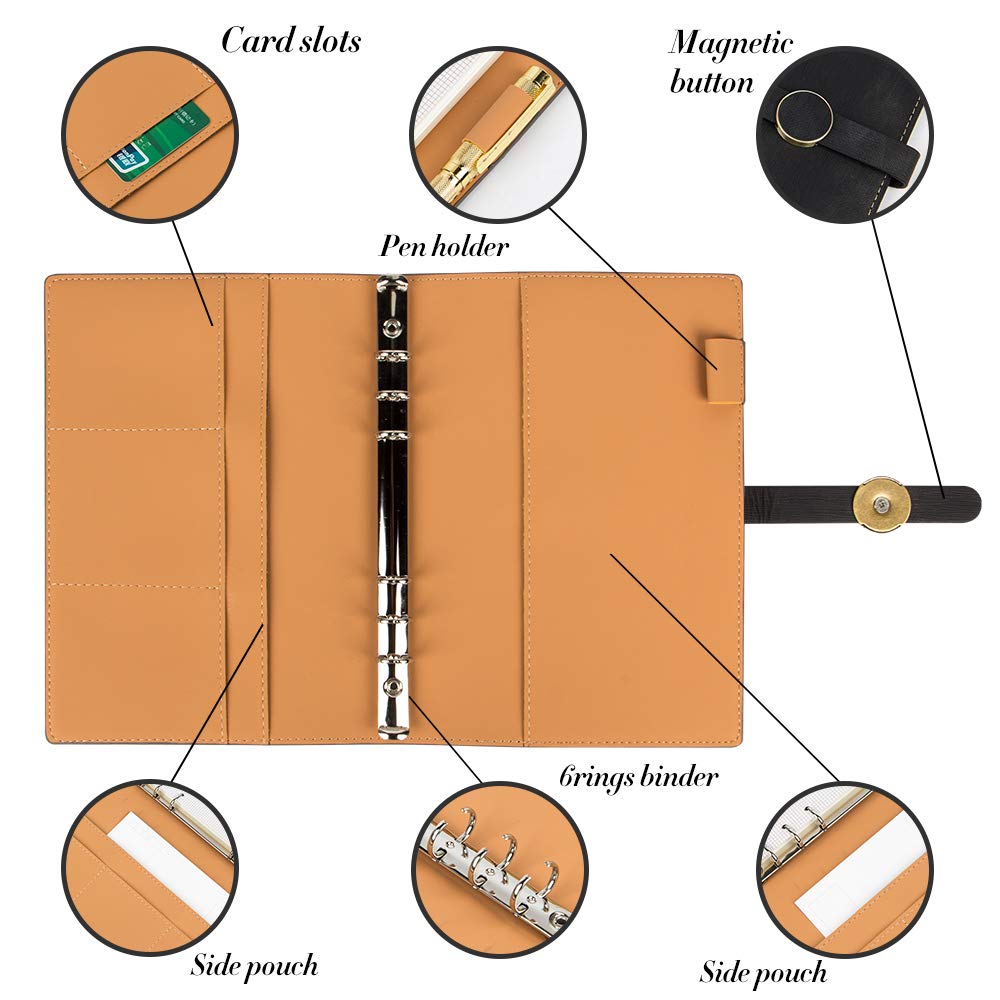 Card slots

Magnetic button

Pen holder

6rings binder

Side pouch

Side pouch