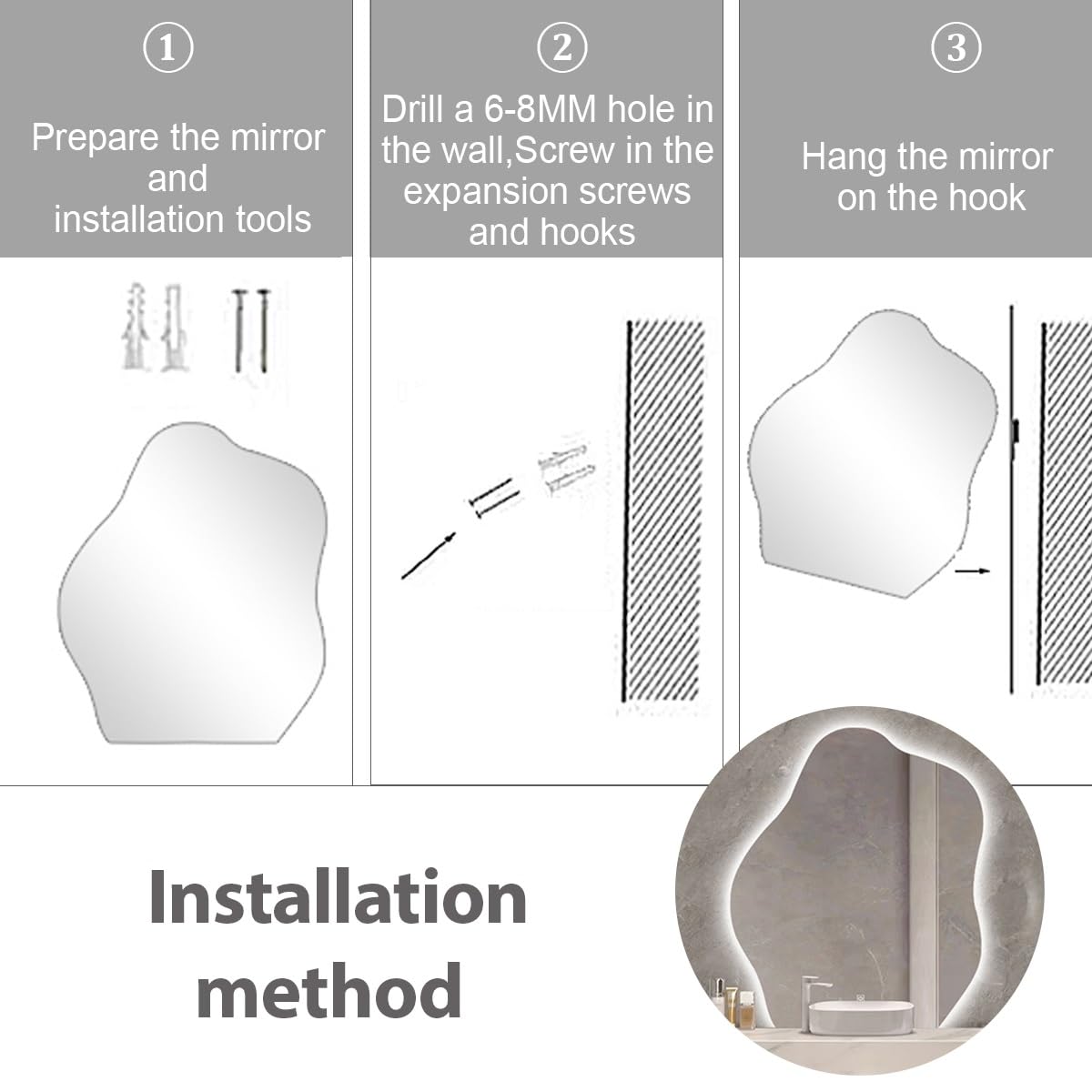 ①

Prepare the mirror and installation tools

②

Drill a 6-8MM hole in the wall,Screw in the expansion screws and hooks

③

Hang the mirror on the hook

Installation method