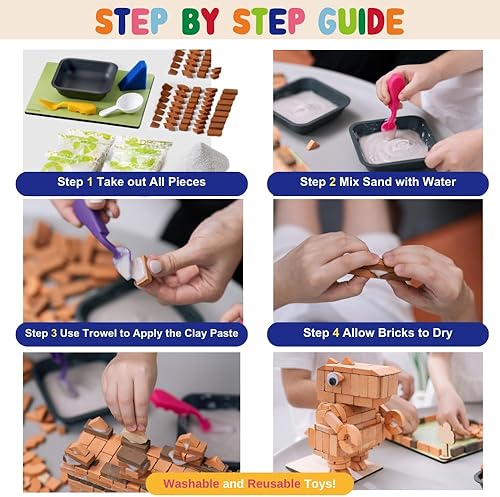 STEP BY STEP GUIDE

Step 1 Take out All Pieces

Step 2 Mix Sand with Water

Step 3 Use Trowel to Apply the Clay Paste

Step 4 Allow Bricks to Dry

Washable and Reusable Toys!