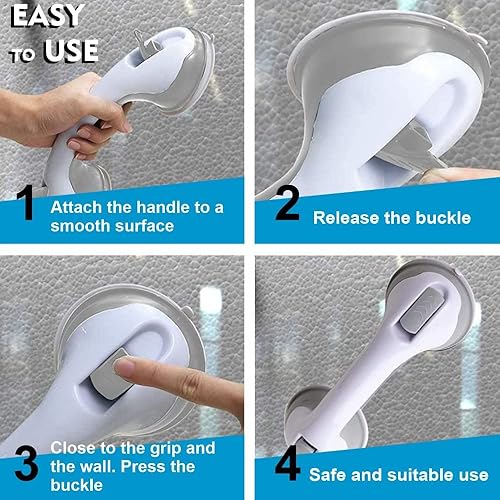 EASY TO USE

1 Attach the handle to a smooth surface

2 Release the buckle

3 Close to the grip and the wall. Press the buckle

4 Safe and suitable use