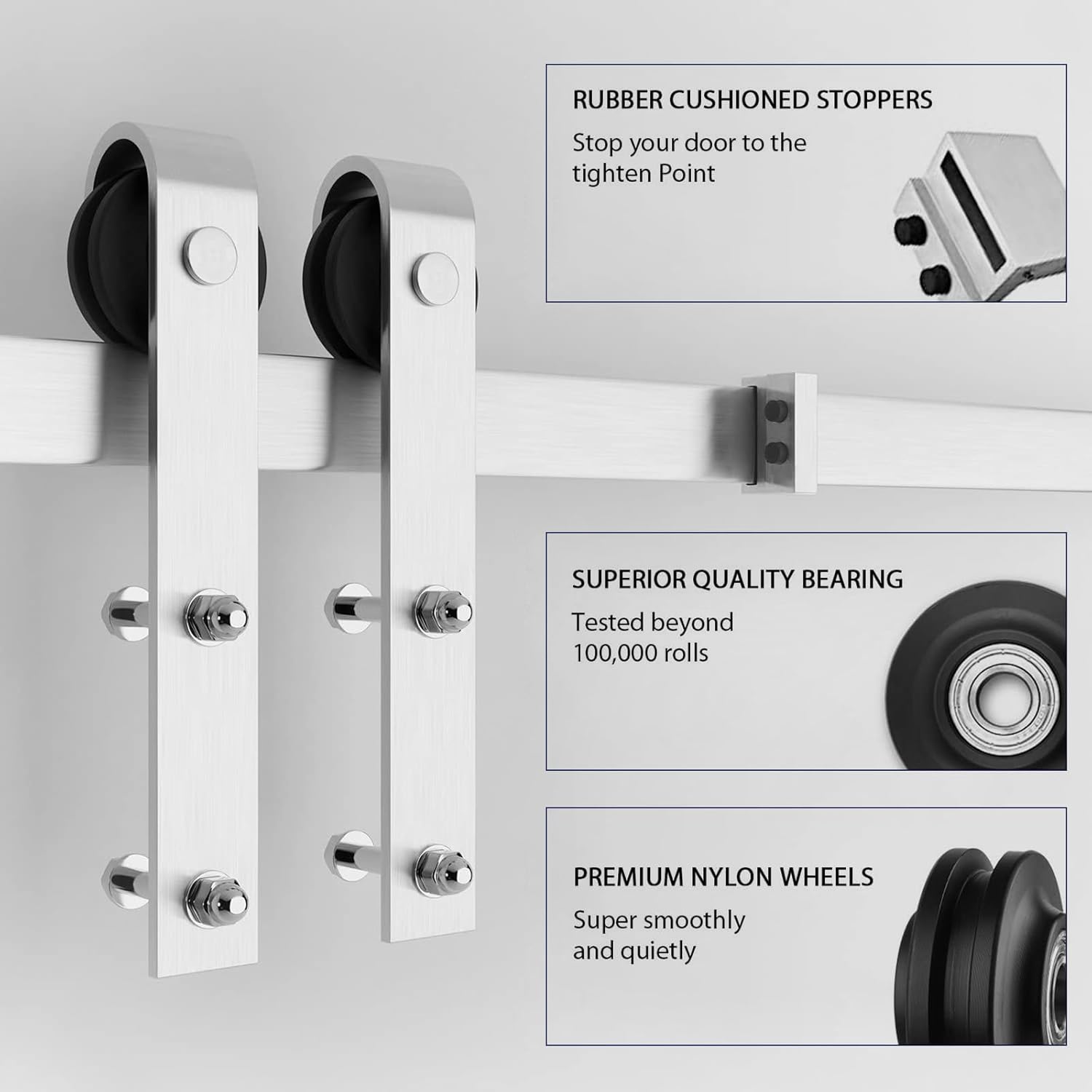 RUBBER CUSHIONED STOPPERS

Stop your door to the tighten Point

SUPERIOR QUALITY BEARING

Tested beyond 100,000 rolls

PREMIUM NYLON WHEELS

Super smoothly and quietly