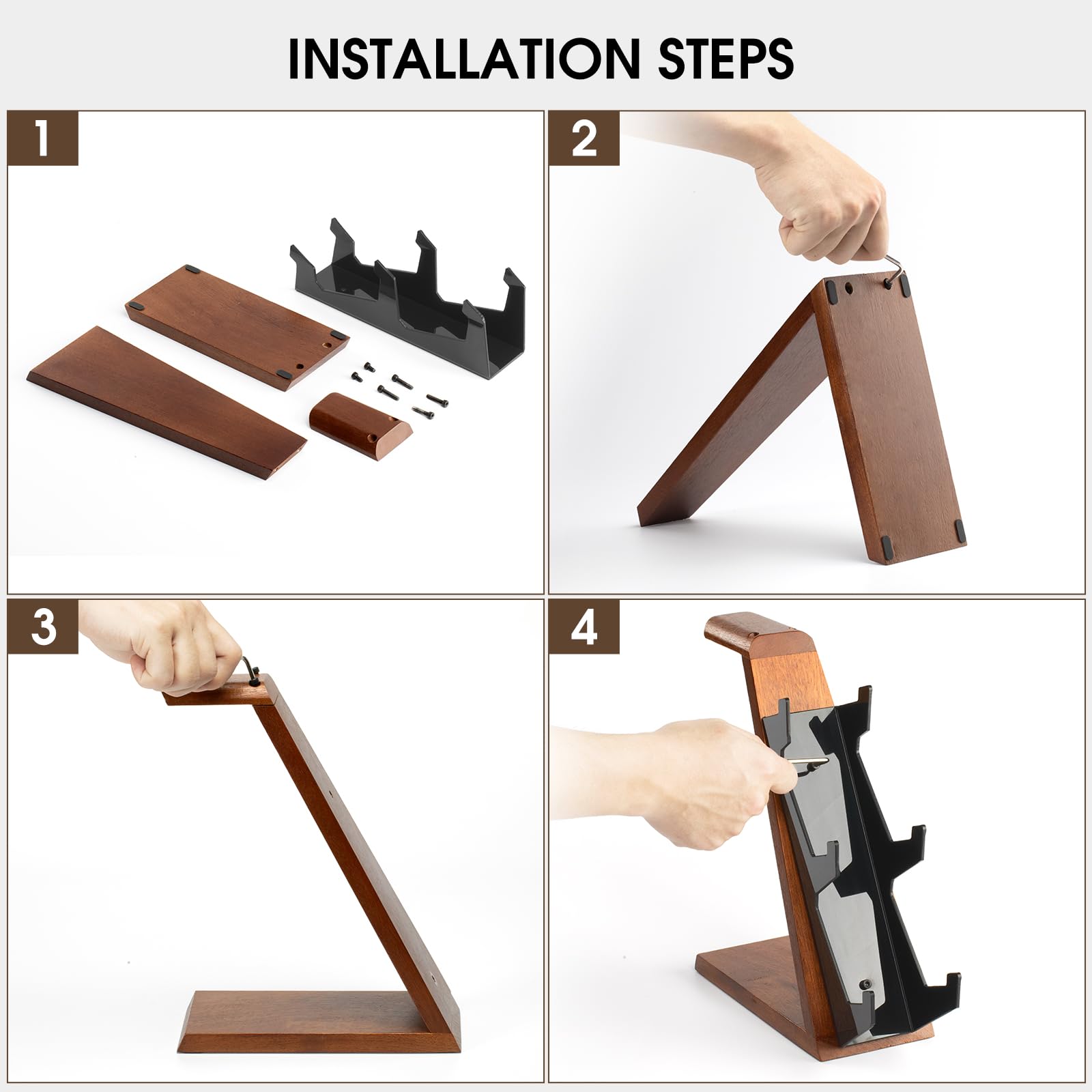 INSTALLATION STEPS

1

2

3

4