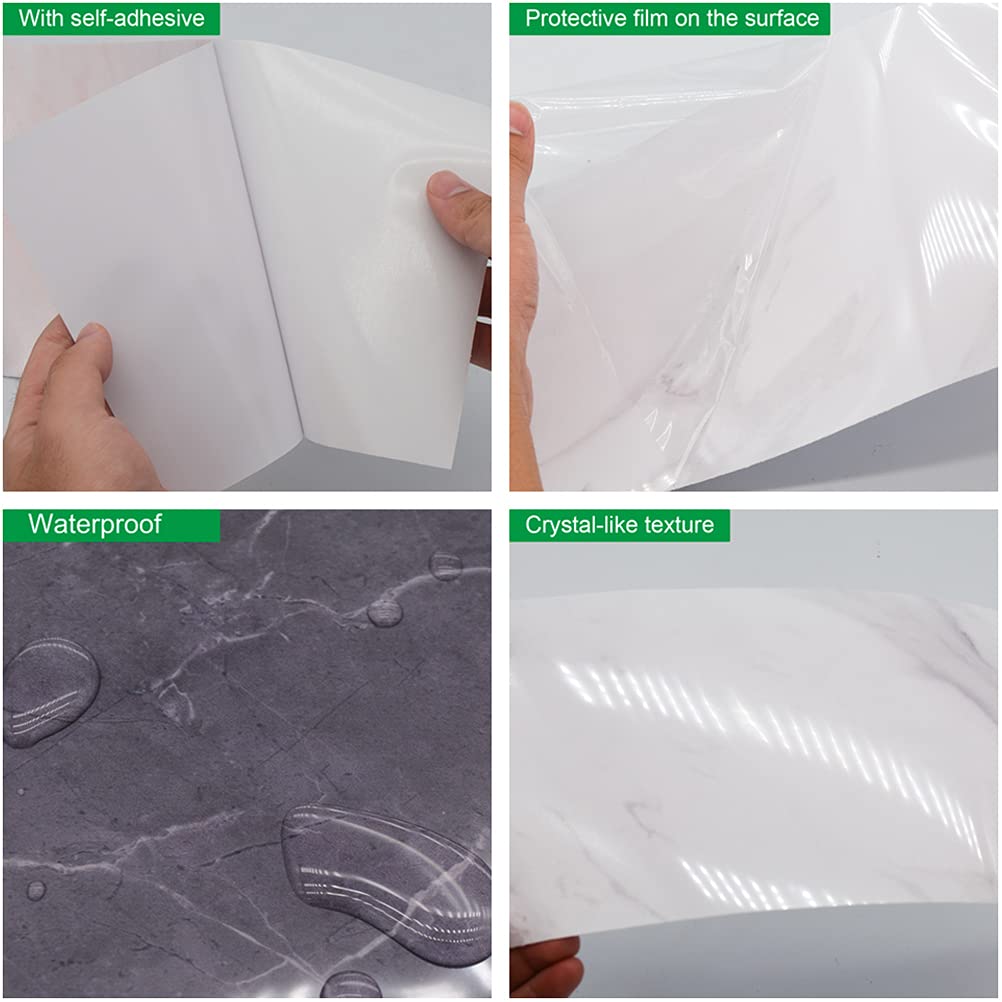 With self-adhesive

Protective film on the surface

Waterproof

Crystal-like texture